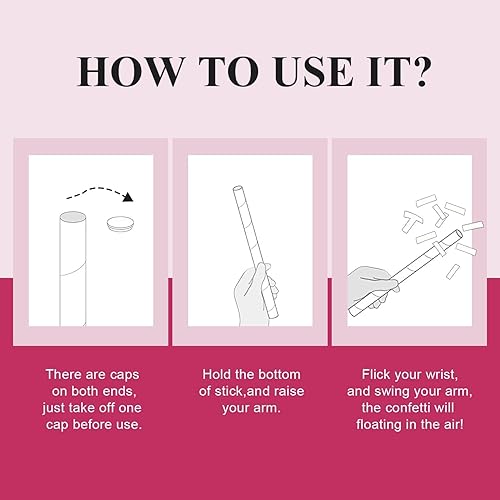 HOW TO USE IT?

There are caps on both ends, just take off one cap before use.

Hold the bottom of stick,and raise your arm.

Flick your wrist, and swing your arm, the confetti will floating in the air!