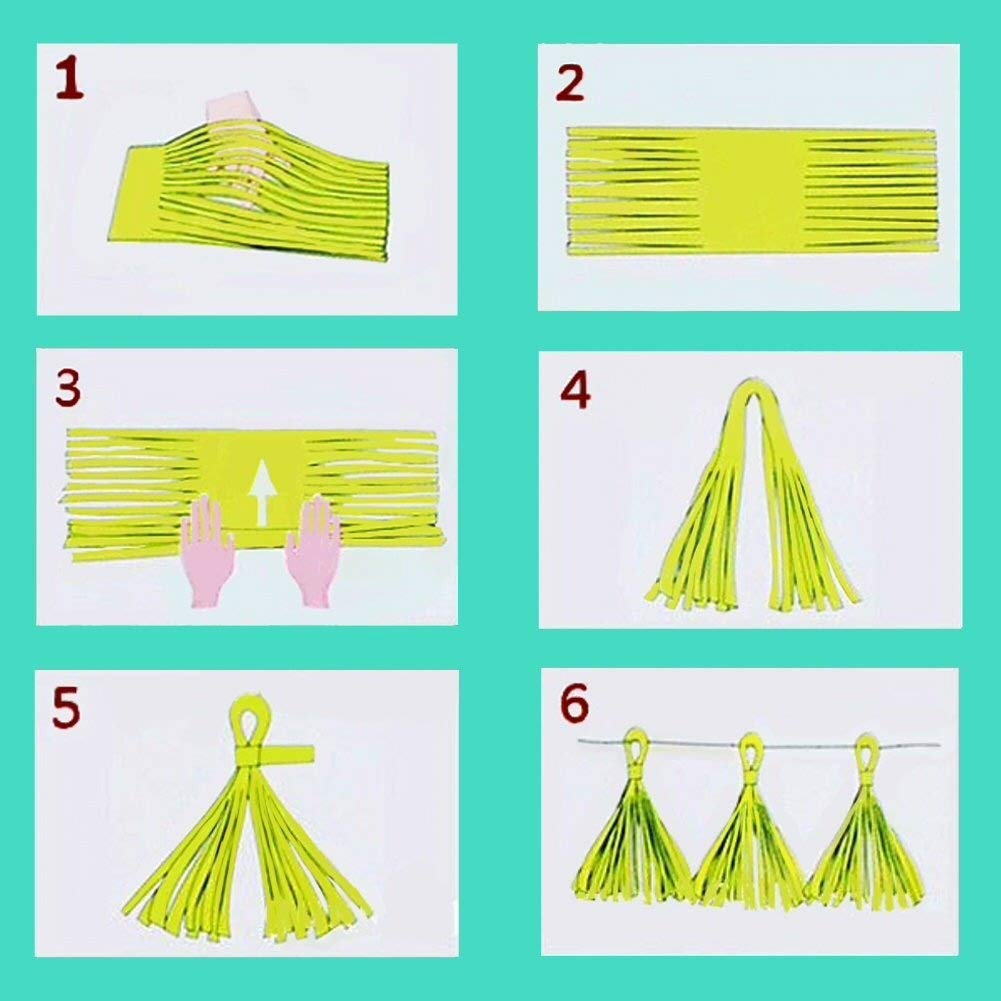 1

2

3

4

5

6