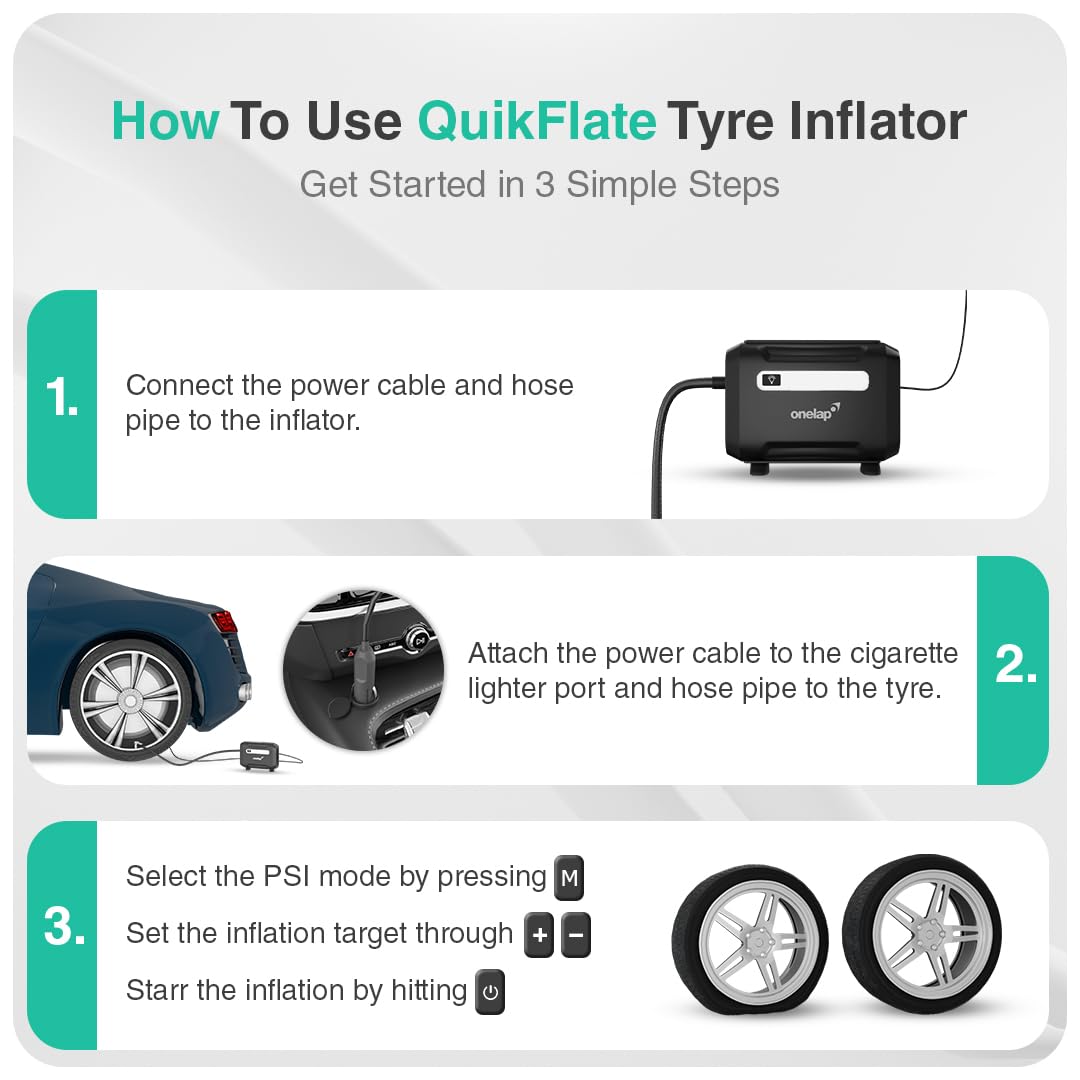 How To Use QuikFlate Tyre Inflator

Get Started in 3 Simple Steps

1.

Connect the power cable and hose pipe to the inflator.

onelap

Attach the power cable to the cigarette lighter port and hose pipe to the tyre.

2.

3.

Select the PSI mode by pressing M

Set the inflation target through + −

Starr the inflation by hitting