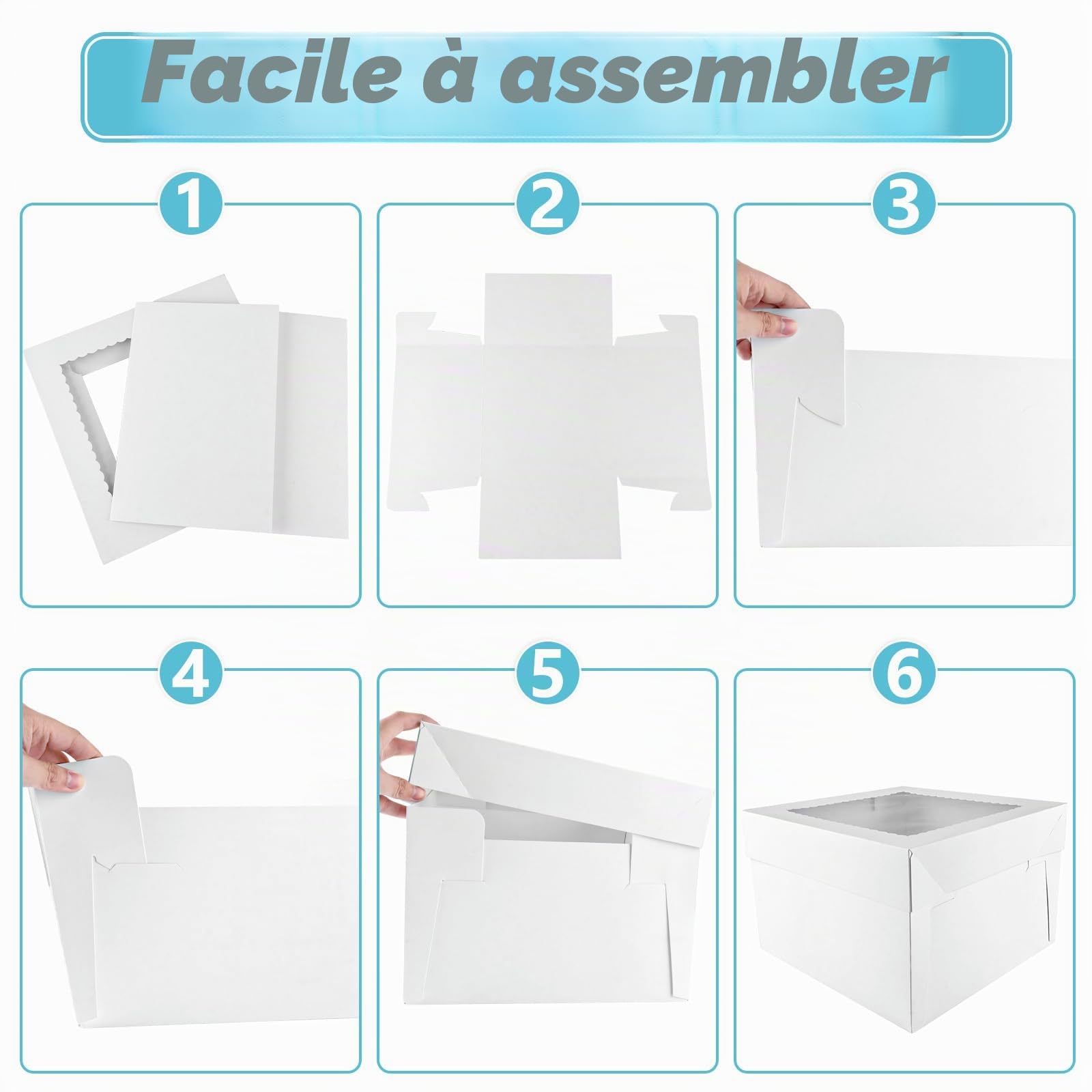 Facile à assembler

1

2

3

4

5

6