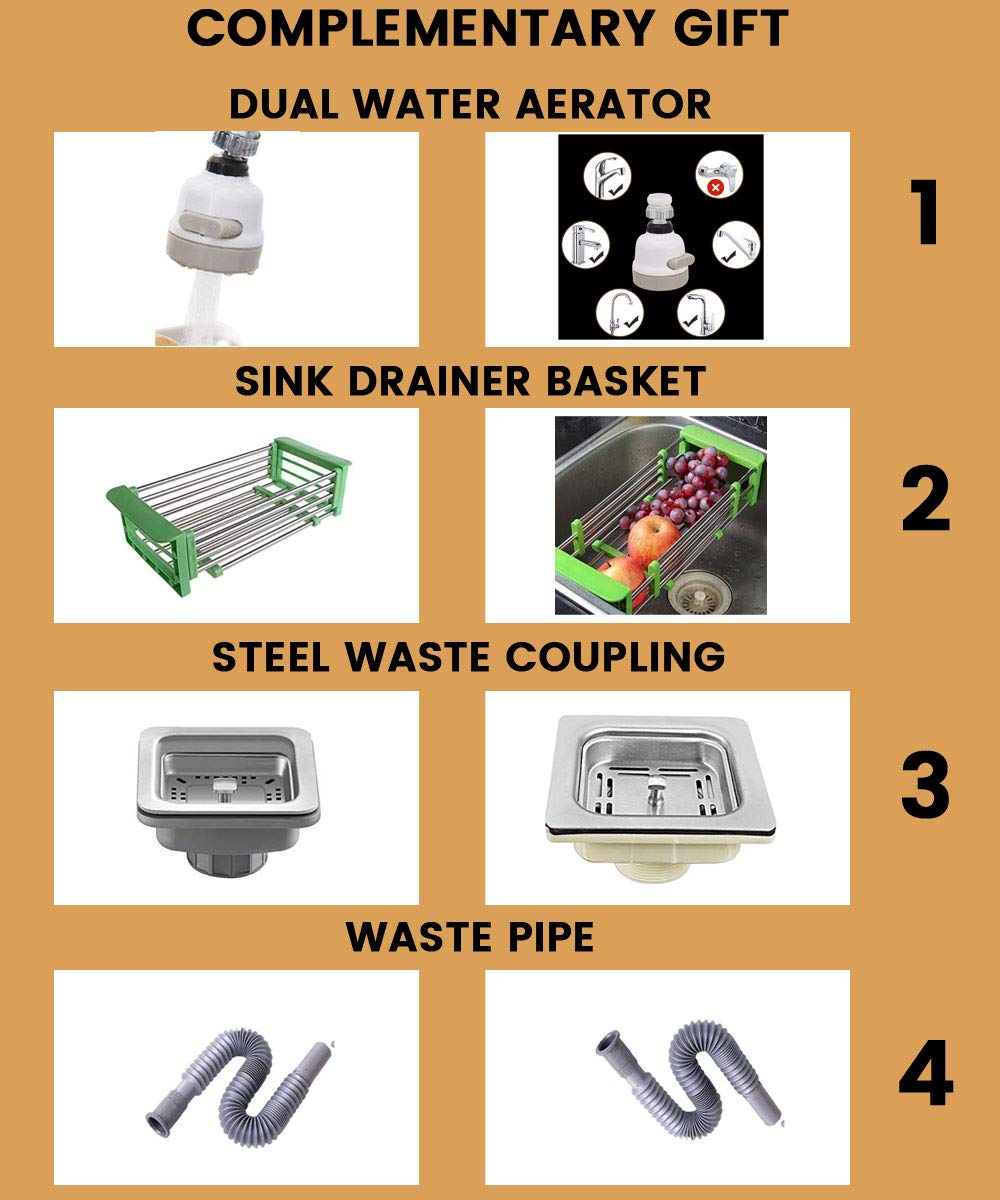 COMPLEMENTARY GIFT

DUAL WATER AERATOR

1

SINK DRAINER BASKET

2

STEEL WASTE COUPLING

3

WASTE PIPE

4