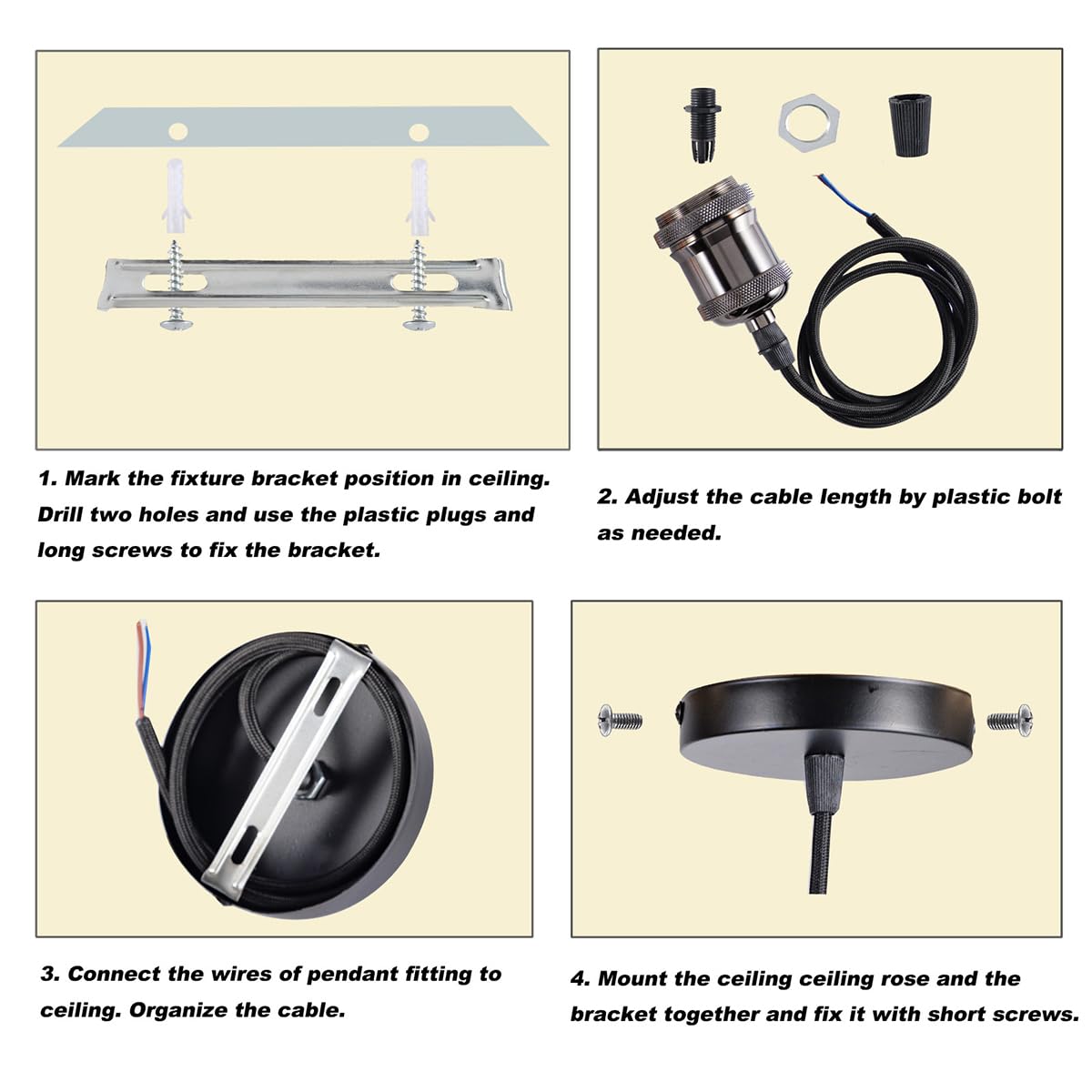 1. Mark the fixture bracket position in ceiling. Drill two holes and use the plastic plugs and long screws to fix the bracket.

2. Adjust the cable length by plastic bolt as needed.

3. Connect the wires of pendant fitting to ceiling. Organize the cable.

4. Mount the ceiling ceiling rose and the bracket together and fix it with short screws.