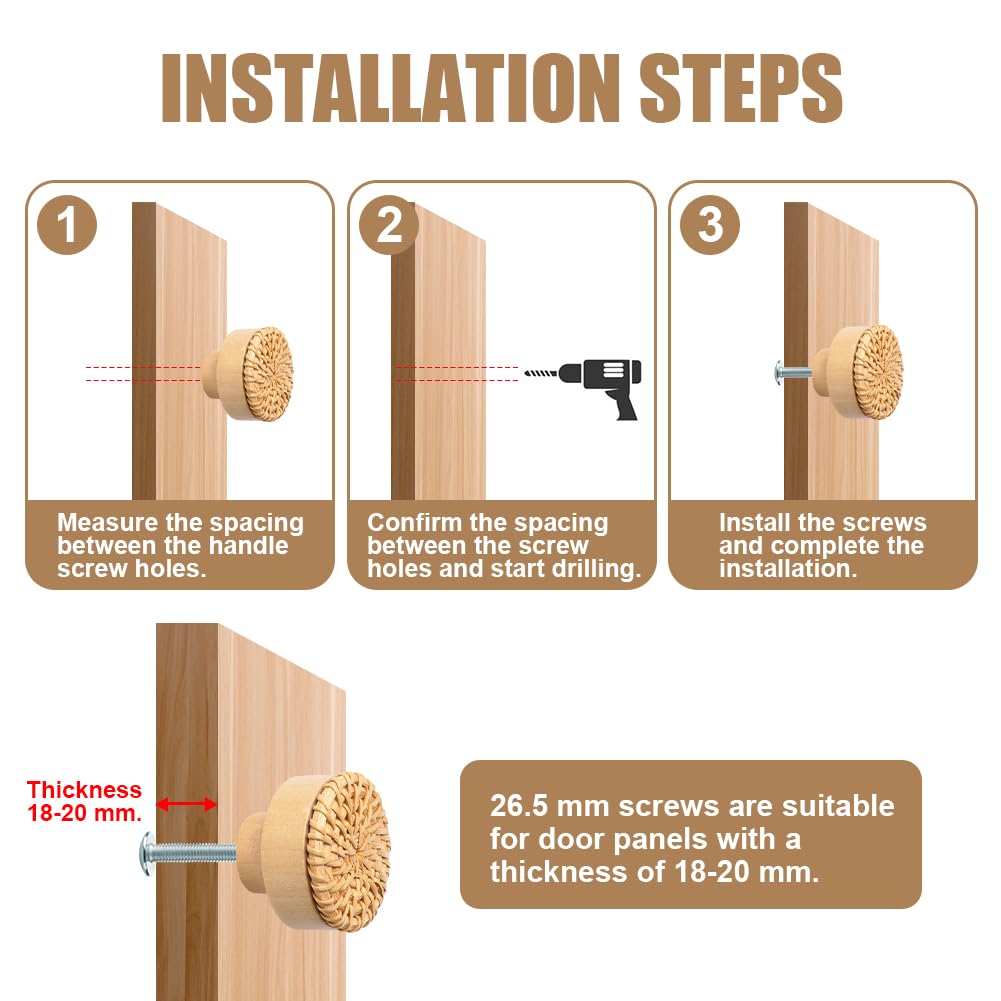 INSTALLATION STEPS

1

Measure the spacing between the handle screw holes.

2

Confirm the spacing between the screw holes and start drilling.

3

Install the screws and complete the installation.

Thickness 18-20 mm.

26.5 mm screws are suitable for door panels with a thickness of 18-20 mm.