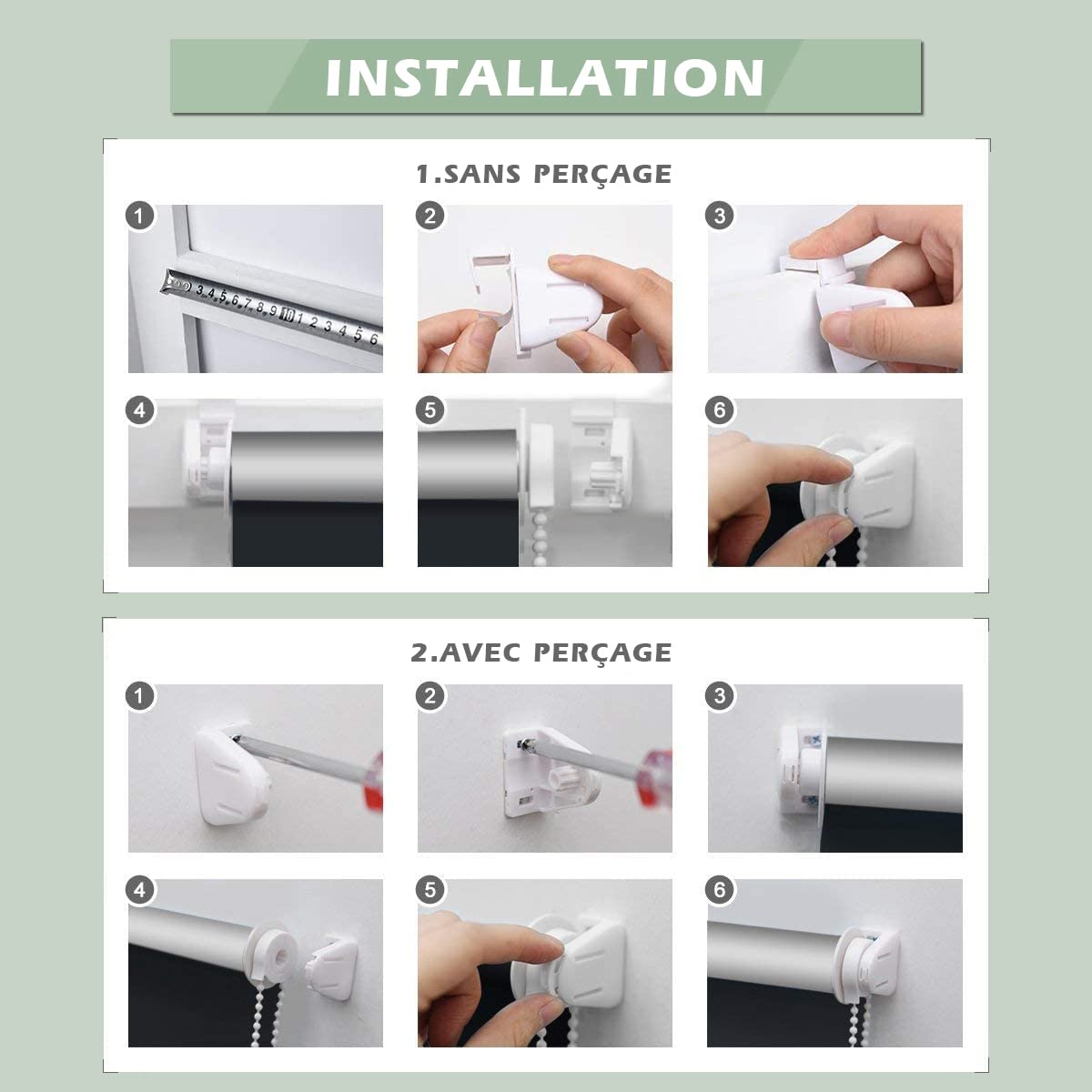 INSTALLATION

1.SANS PERÇAGE

1

3 4 5 6 7 8 9 10 1 2 3 4 5 6

2

3

4

5

6

2.AVEC PERÇAGE

1

2

3

4

5

6