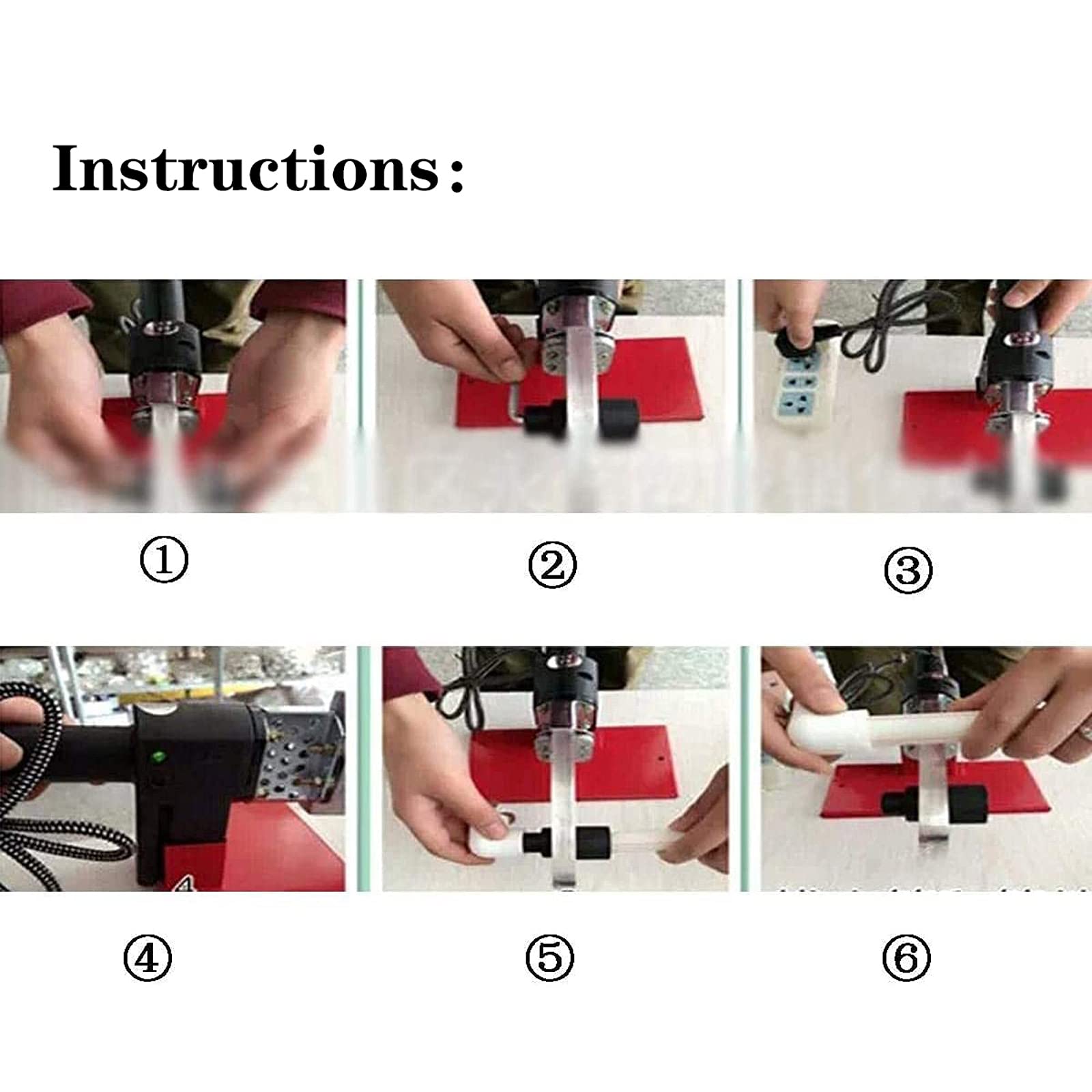 Instructions:

①

②

③

④

⑤

⑥