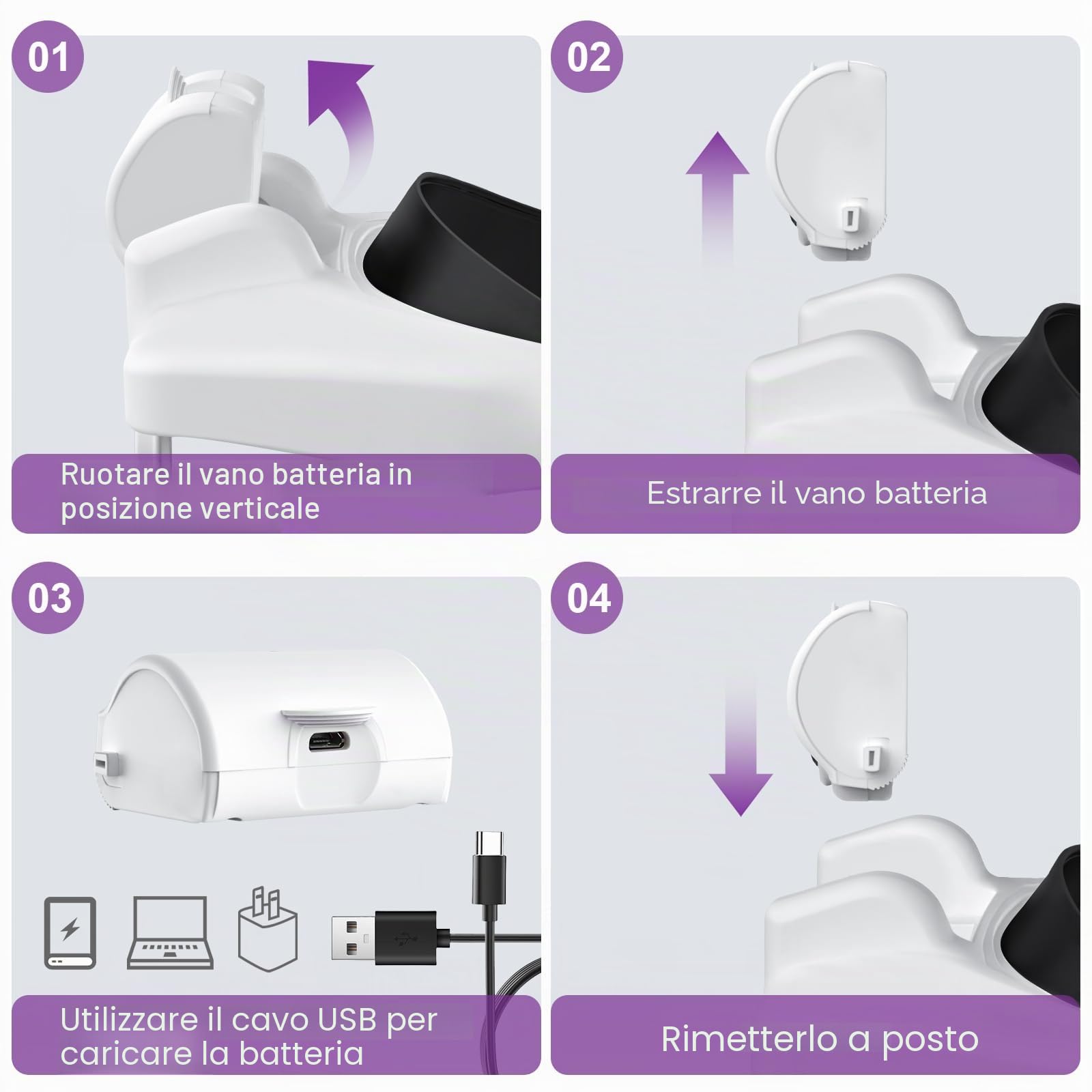 01

Ruotare il vano batteria in posizione verticale

02

Estrarre il vano batteria

03

Utilizzare il cavo USB per caricare la batteria

04

Rimetterlo a posto