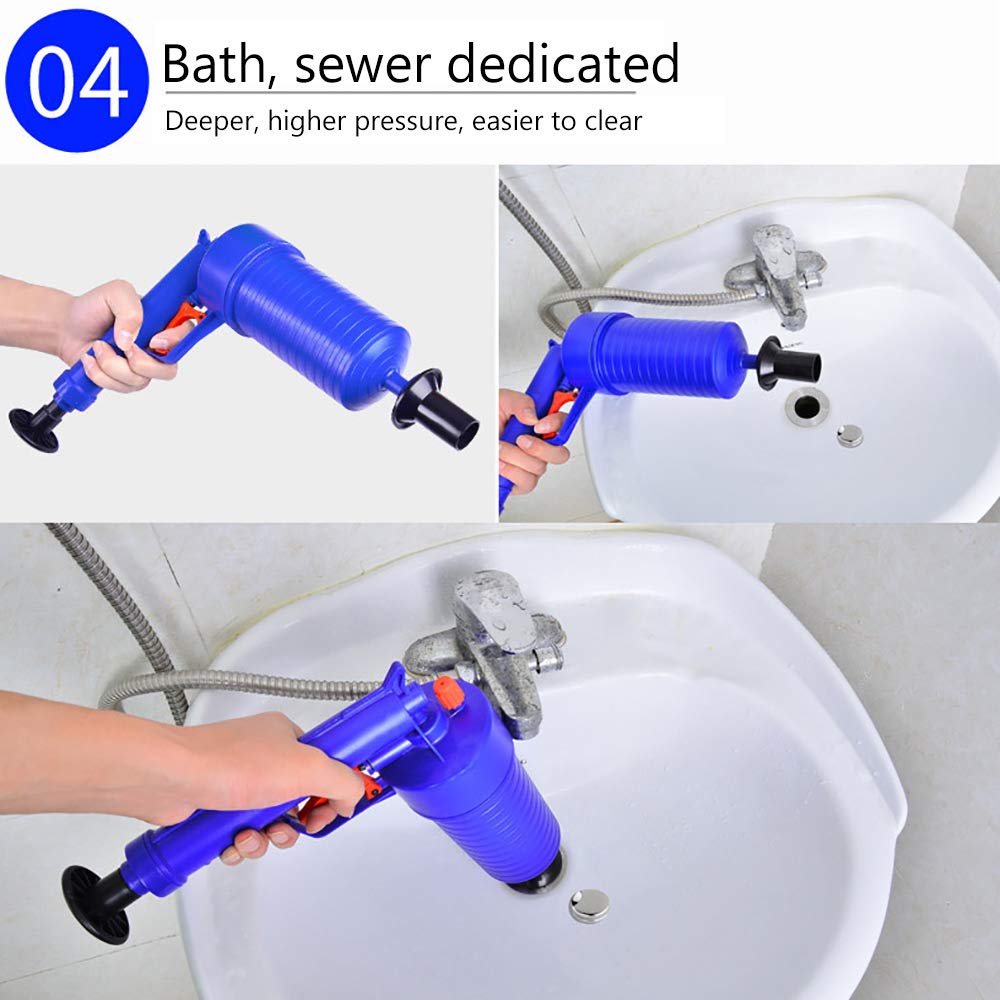 04 Bath, sewer dedicated

Deeper, higher pressure, easier to clear