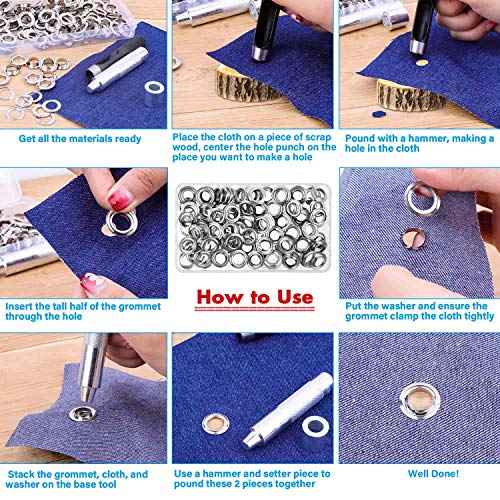 Get all the materials ready

Place the cloth on a piece of scrap wood, center the hole punch on the place you want to make a hole

Pound with a hammer, making a hole in the cloth

Insert the tall half of the grommet through the hole

How to Use

Put the washer and ensure the grommet clamp the cloth tightly

Stack the grommet, cloth, and washer on the base tool

Use a hammer and setter piece to pound these 2 pieces together

Well Done!