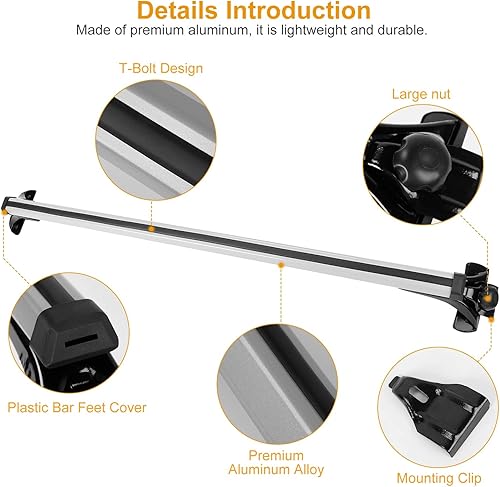 Details Introduction
Made of premium aluminum, it is lightweight and durable.

T-Bolt Design

Large nut

Plastic Bar Feet Cover

Premium Aluminum Alloy

Mounting Clip