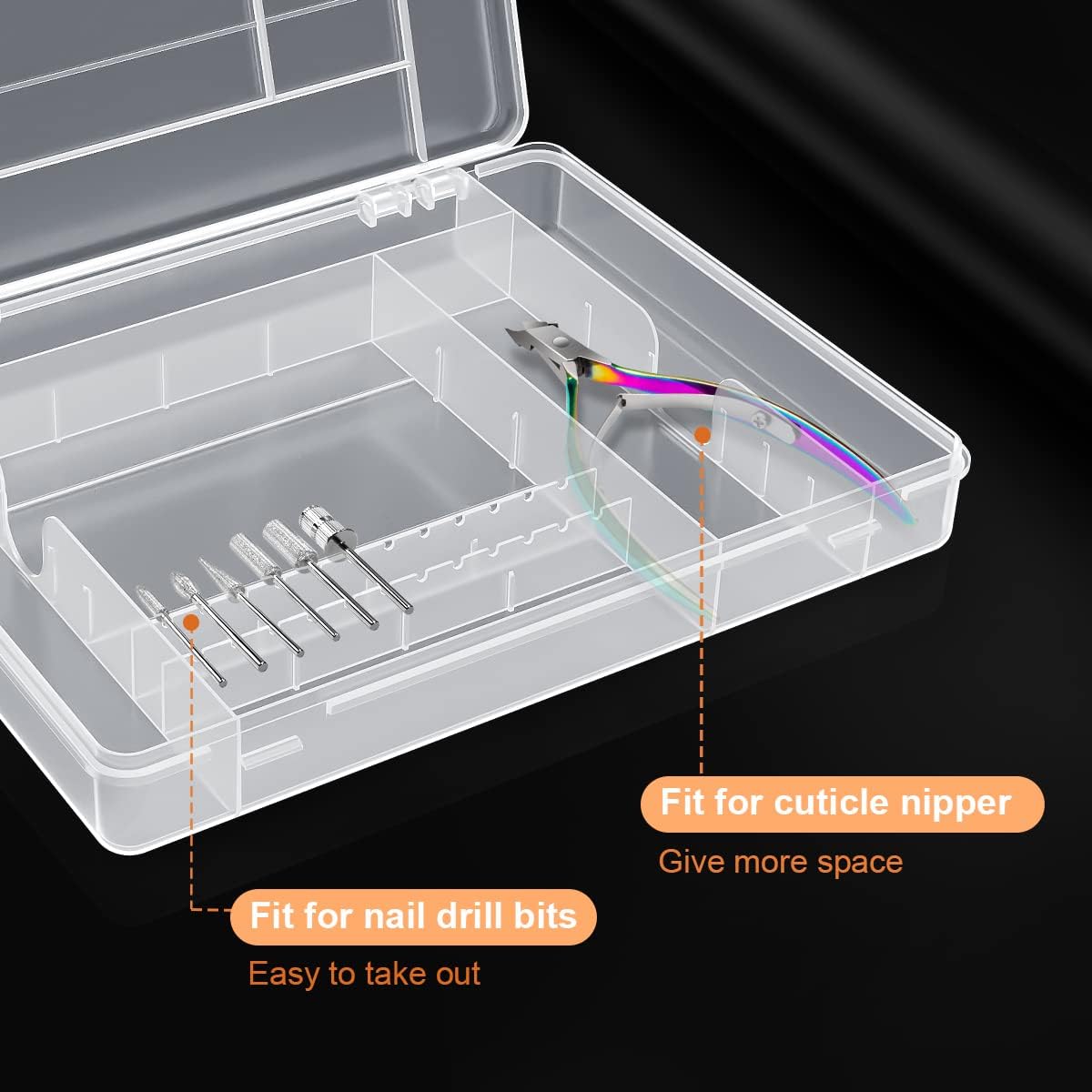 Fit for cuticle nipper
Give more space

Fit for nail drill bits
Easy to take out