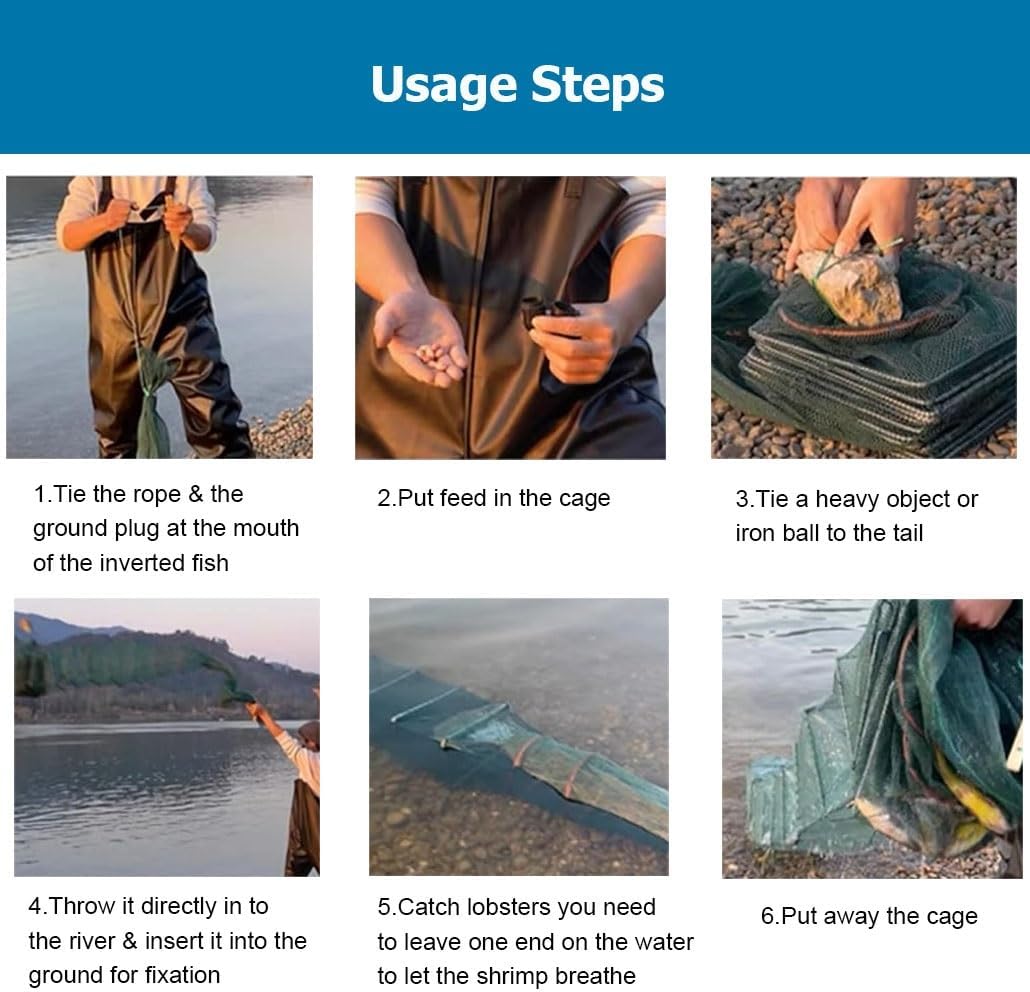 Usage Steps

1.Tie the rope & the ground plug at the mouth of the inverted fish

2.Put feed in the cage

3.Tie a heavy object or iron ball to the tail

4.Throw it directly in to the river & insert it into the ground for fixation

5.Catch lobsters you need to leave one end on the water to let the shrimp breathe

6.Put away the cage