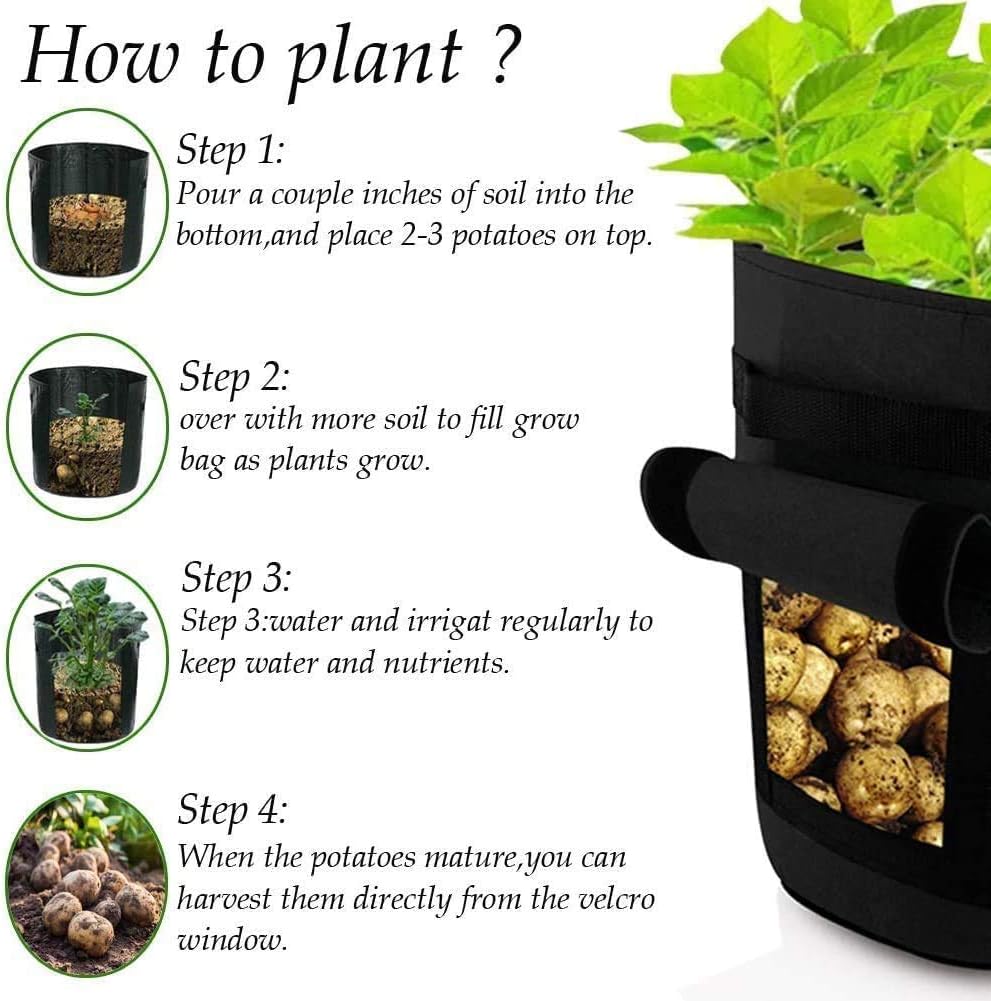 How to plant ?

Step 1:
Pour a couple inches of soil into the bottom,and place 2-3 potatoes on top.

Step 2:
over with more soil to fill grow bag as plants grow.

Step 3:
Step 3:water and irrigat regularly to keep water and nutrients.

Step 4:
When the potatoes mature,you can harvest them directly from the velcro window.