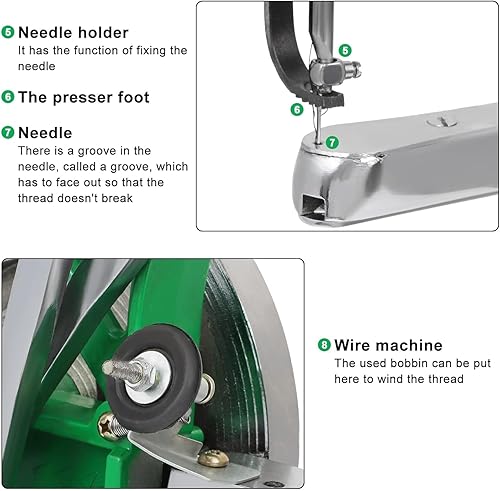 5 Needle holder
It has the function of fixing the needle

6 The presser foot

7 Needle
There is a groove in the needle, called a groove, which has to face out so that the thread doesn't break

5

6

7

8 Wire machine
The used bobbin can be put here to wind the thread