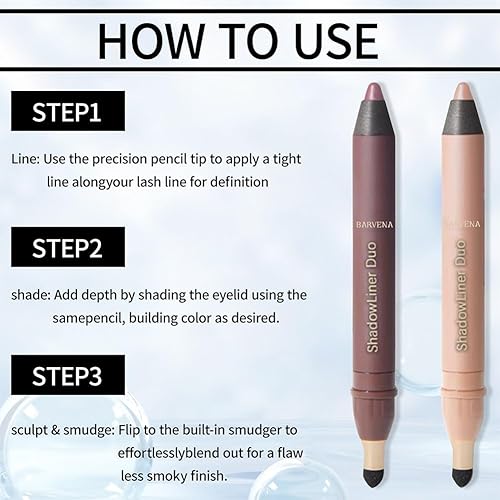 HOW TO USE

STEP1

Line: Use the precision pencil tip to apply a tight line alongyour lash line for definition

STEP2

shade: Add depth by shading the eyelid using the samepencil, building color as desired.

STEP3

sculpt & smudge: Flip to the built-in smudger to effortlesslyblend out for a flaw less smoky finish.

BARVENA
ShadowLiner Duo

BARVENA
ShadowLiner Duo