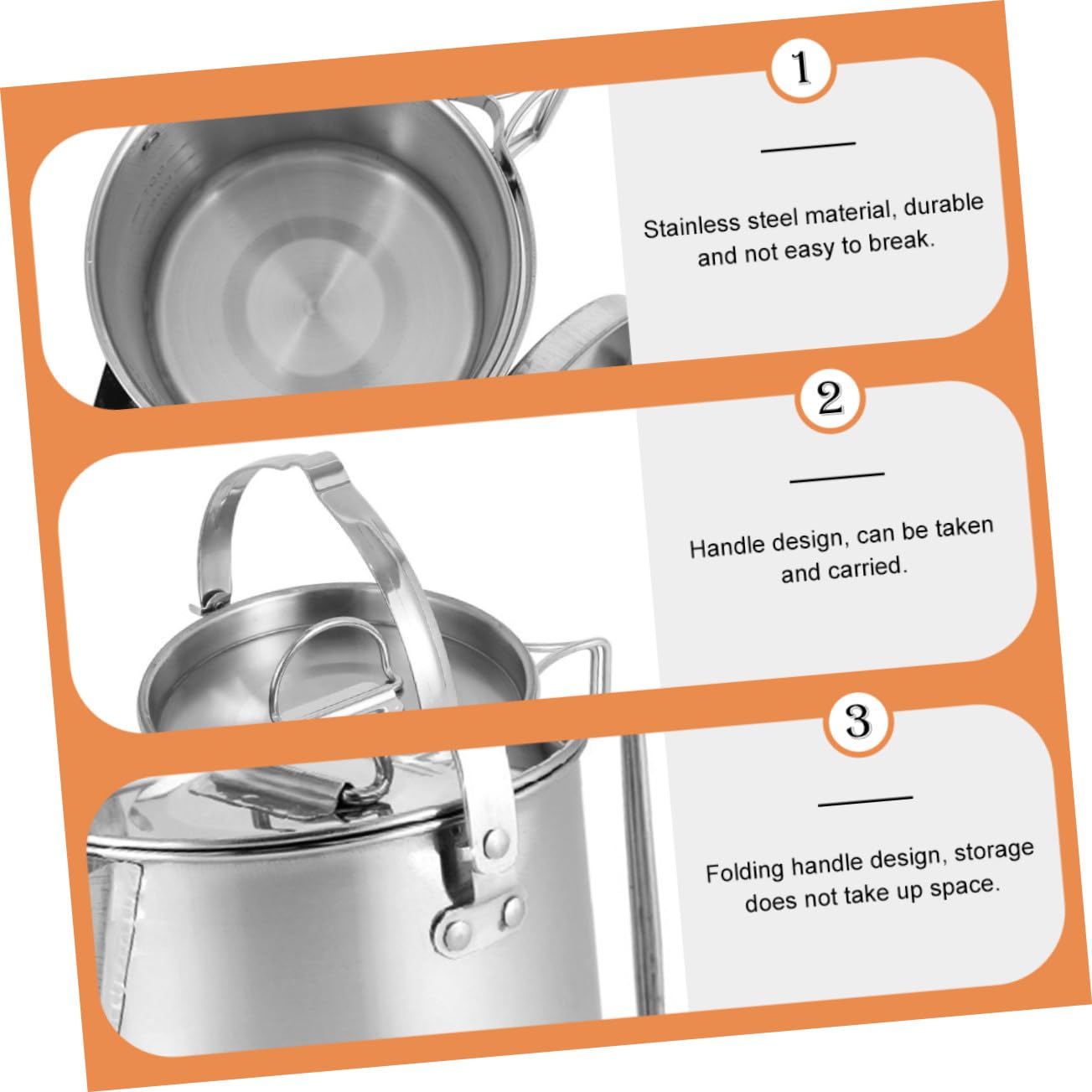 1

Stainless steel material, durable and not easy to break.

2

Handle design, can be taken and carried.

3

Folding handle design, storage does not take up space.