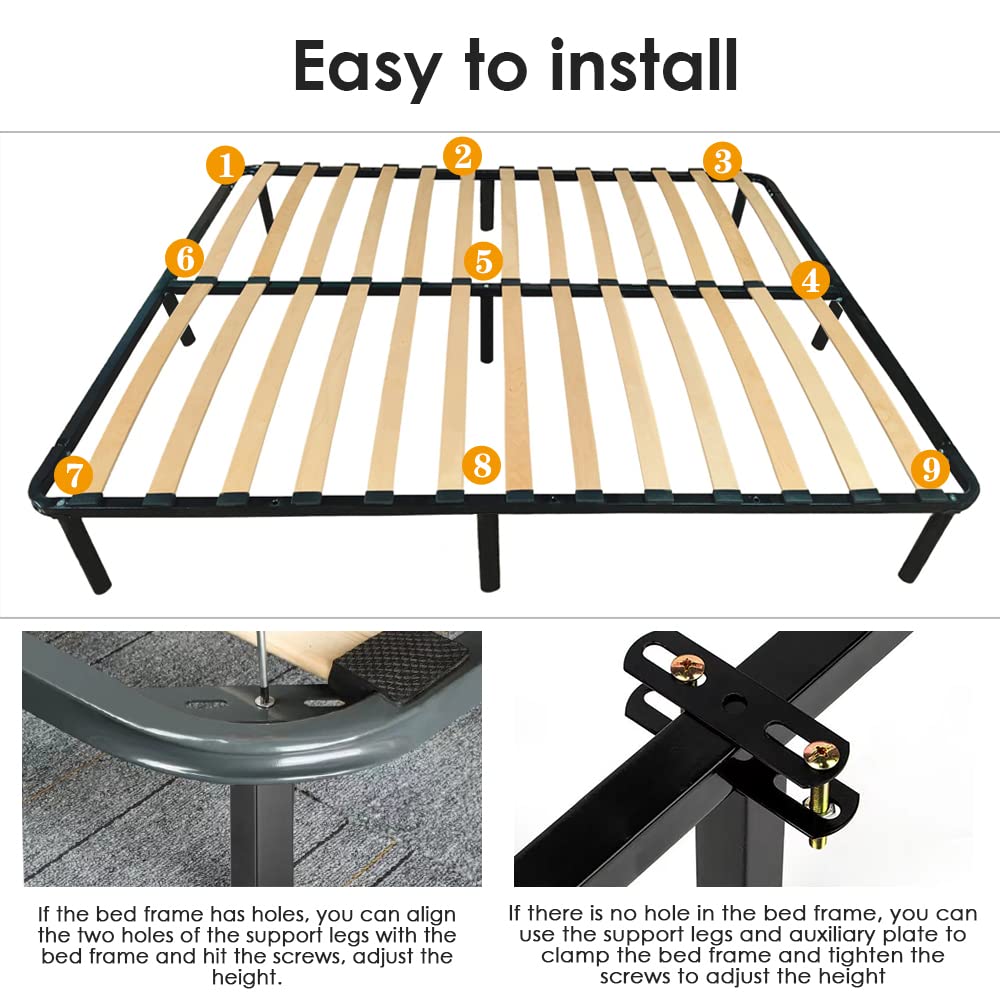 Easy to install

1

2

3

6

5

4

7

8

9

If the bed frame has holes, you can align the two holes of the support legs with the bed frame and hit the screws, adjust the height.

If there is no hole in the bed frame, you can use the support legs and auxiliary plate to clamp the bed frame and tighten the screws to adjust the height