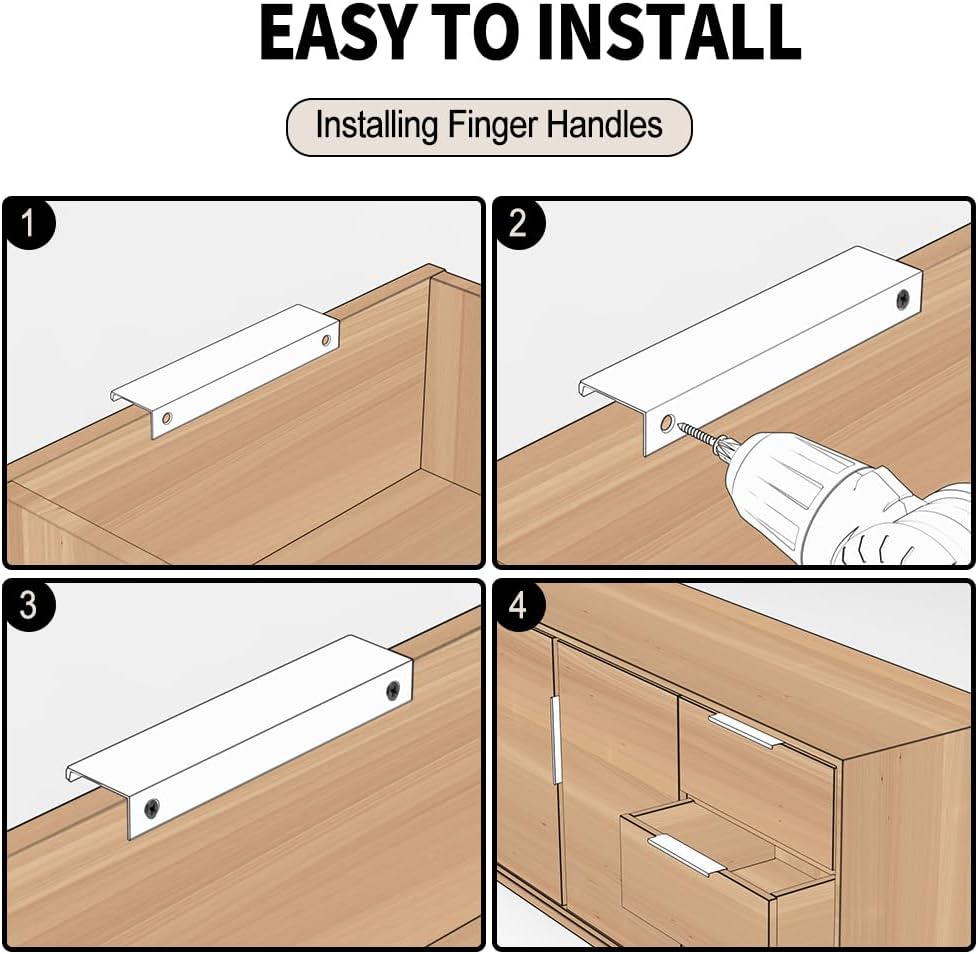 EASY TO INSTALL

Installing Finger Handles

1

2

3

4