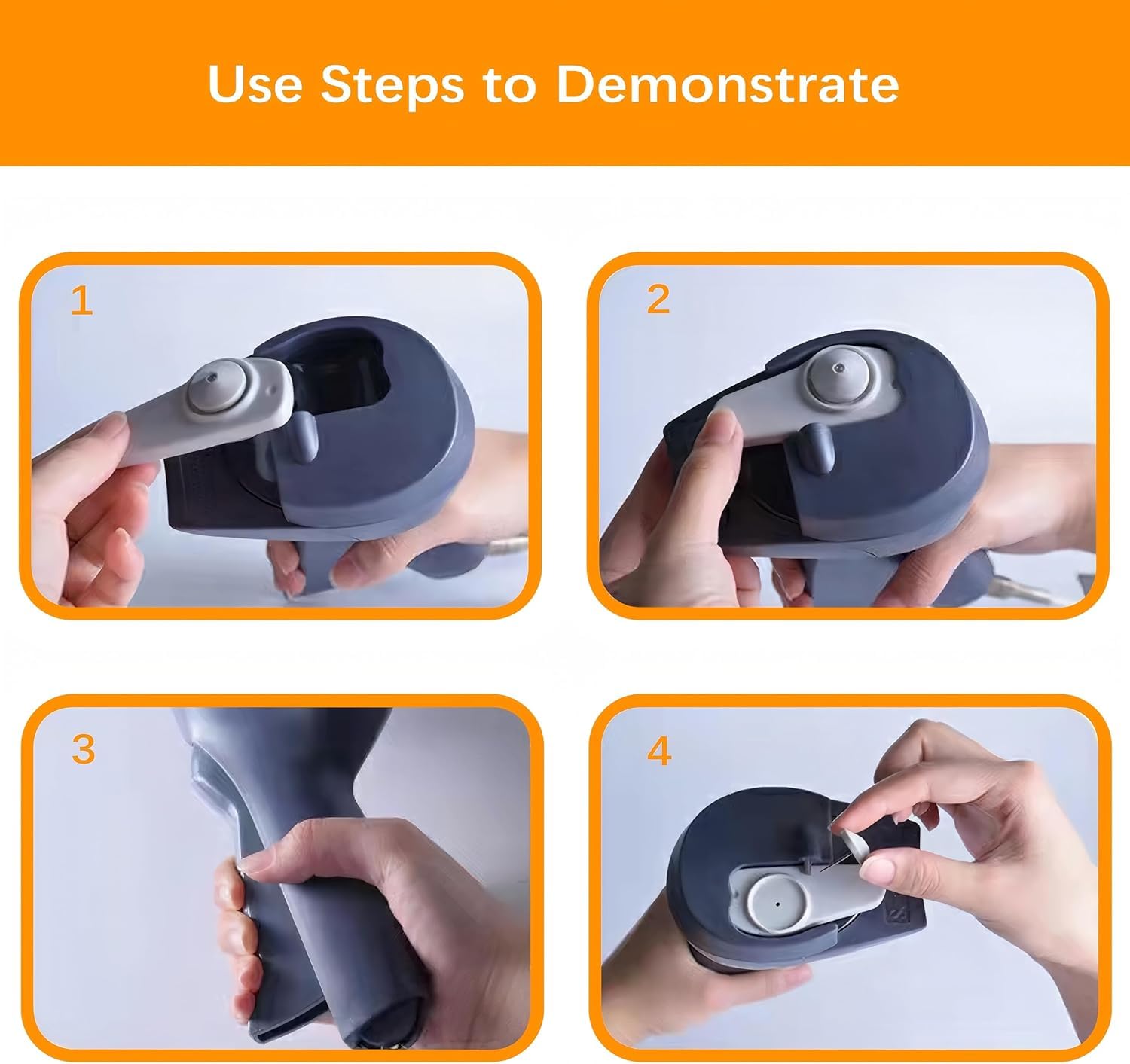 Use Steps to Demonstrate

1

2

3

4