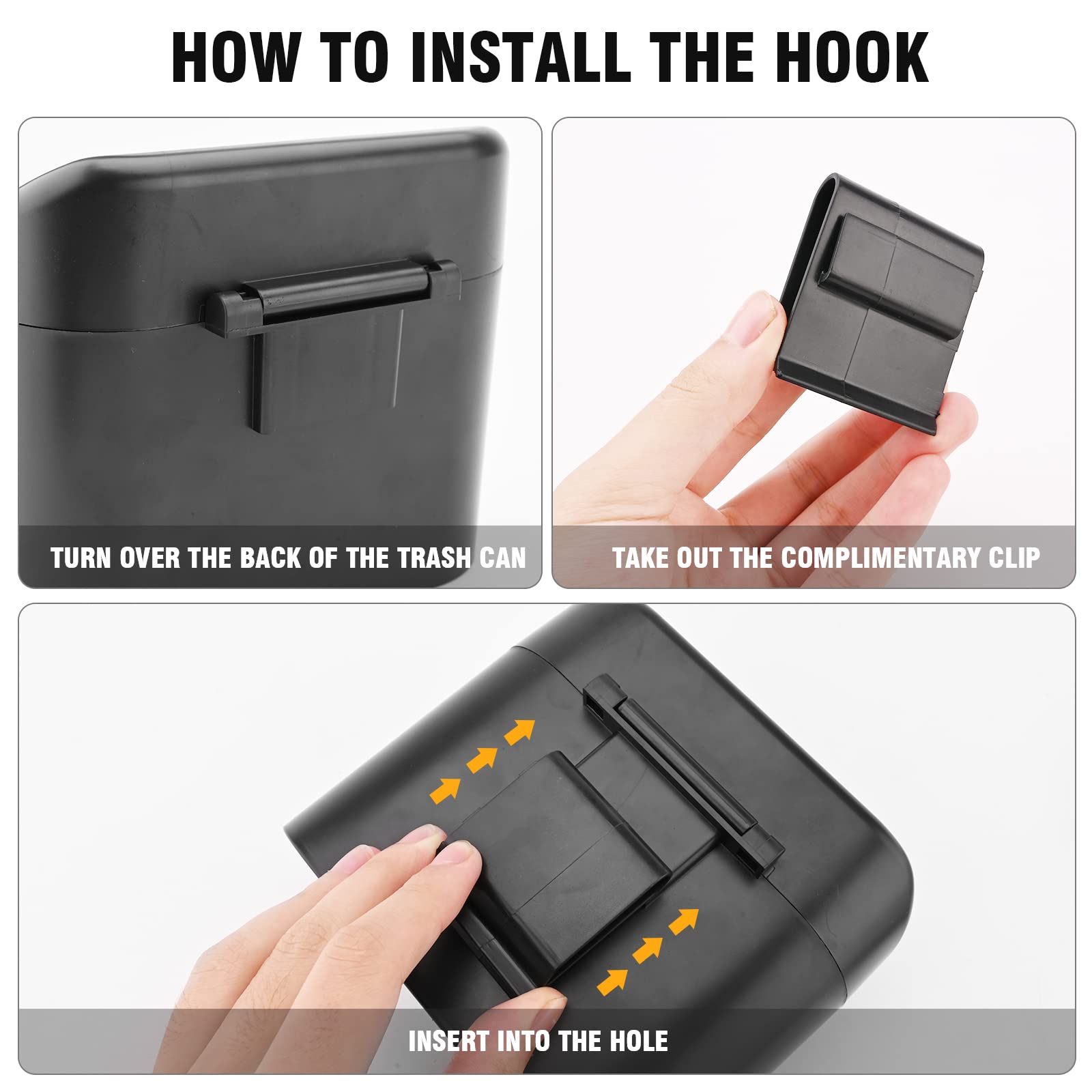 HOW TO INSTALL THE HOOK

TURN OVER THE BACK OF THE TRASH CAN

TAKE OUT THE COMPLIMENTARY CLIP

INSERT INTO THE HOLE