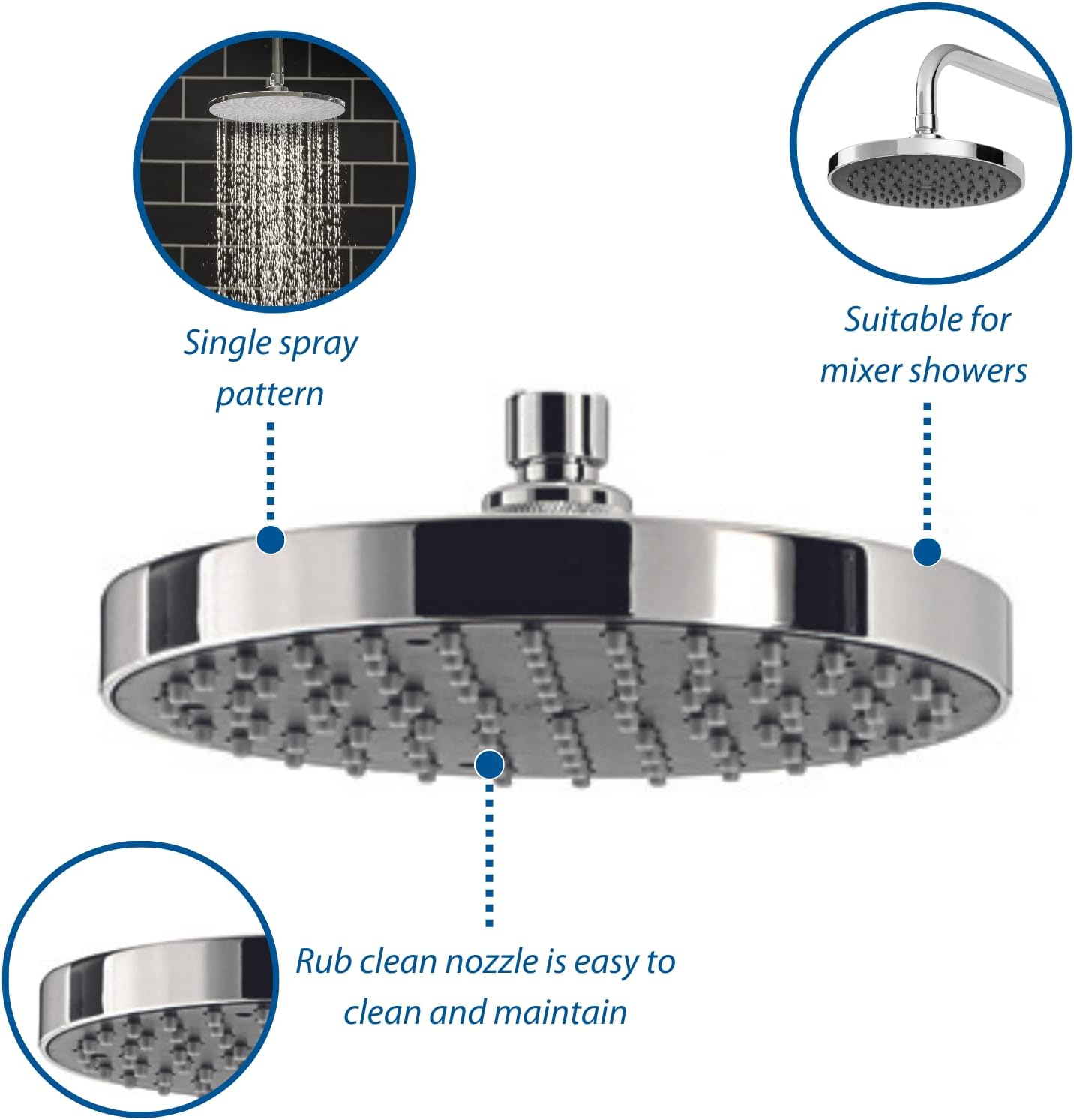 Single spray pattern

Suitable for mixer showers

Rub clean nozzle is easy to clean and maintain