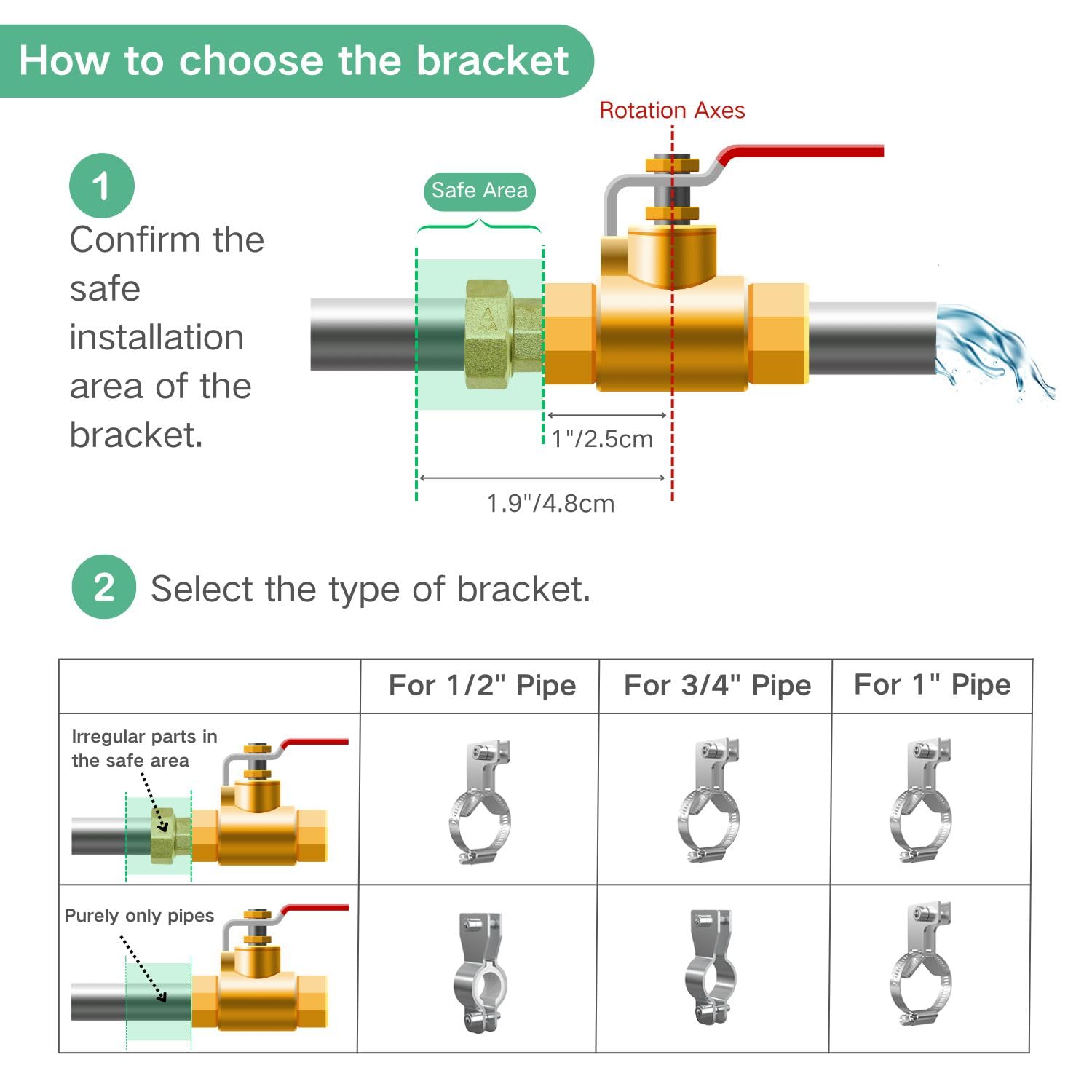 How to choose the bracket

1
Confirm the safe installation area of the bracket.

Rotation Axes

Safe Area

1"/2.5cm

1.9"/4.8cm

2 Select the type of bracket.

| | For 1/2" Pipe | For 3/4" Pipe | For 1" Pipe |
|---|---|---|---|
| Irregular parts in the safe area | | | |
| Purely only pipes | | | |