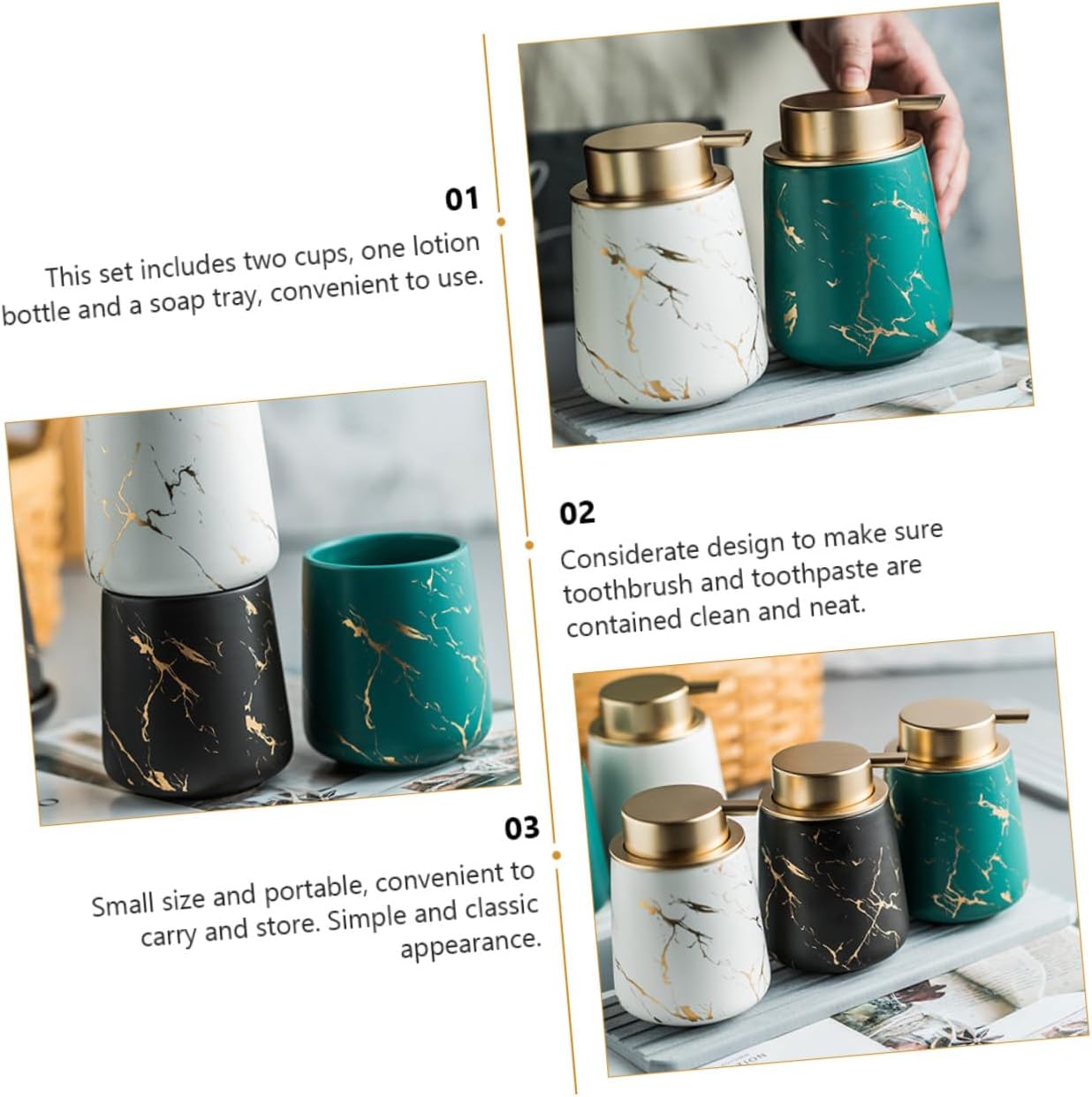 01

This set includes two cups, one lotion bottle and a soap tray, convenient to use.

02

Considerate design to make sure toothbrush and toothpaste are contained clean and neat.

03

Small size and portable, convenient to carry and store. Simple and classic appearance.