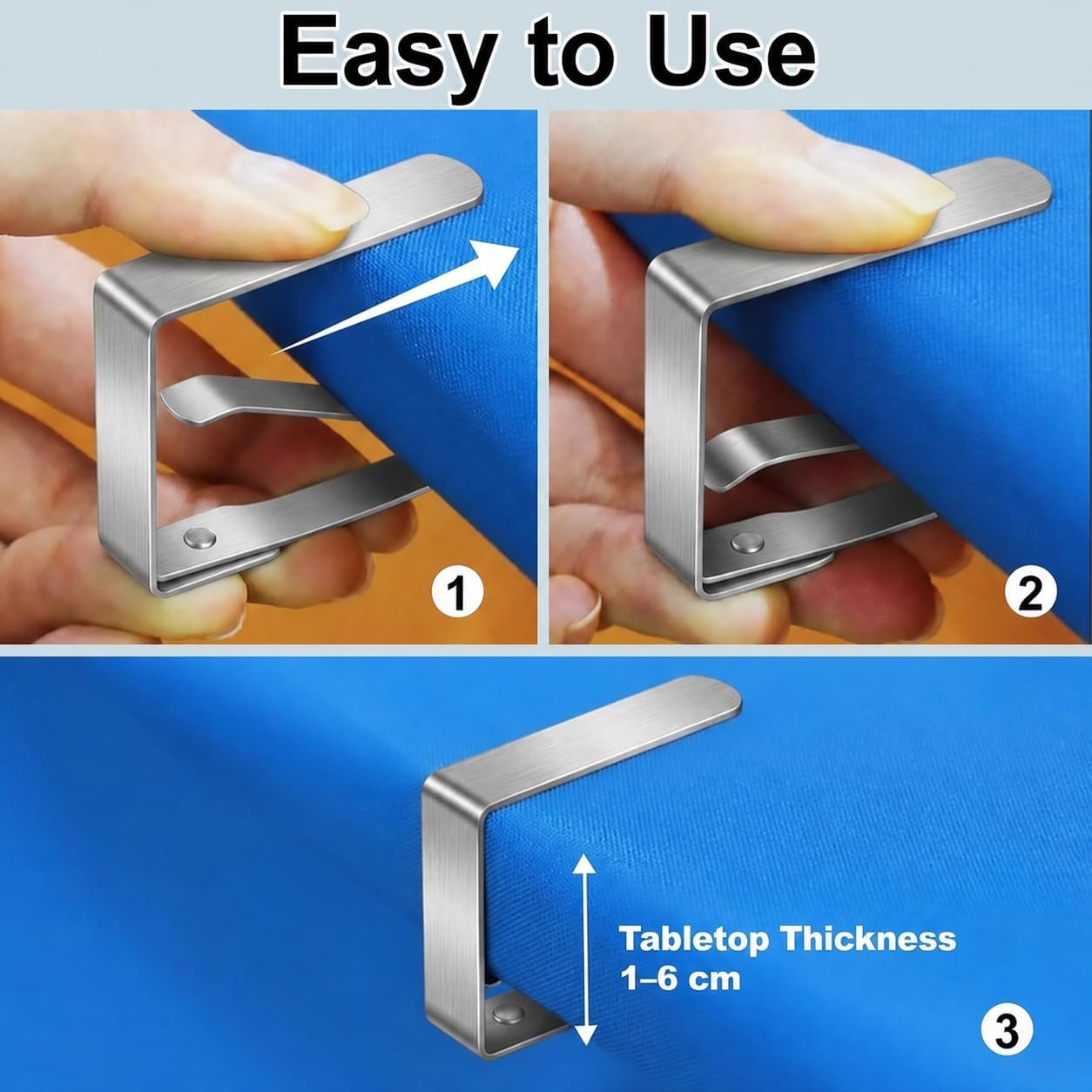 Easy to Use

1

2

Tabletop Thickness
1–6 cm

3