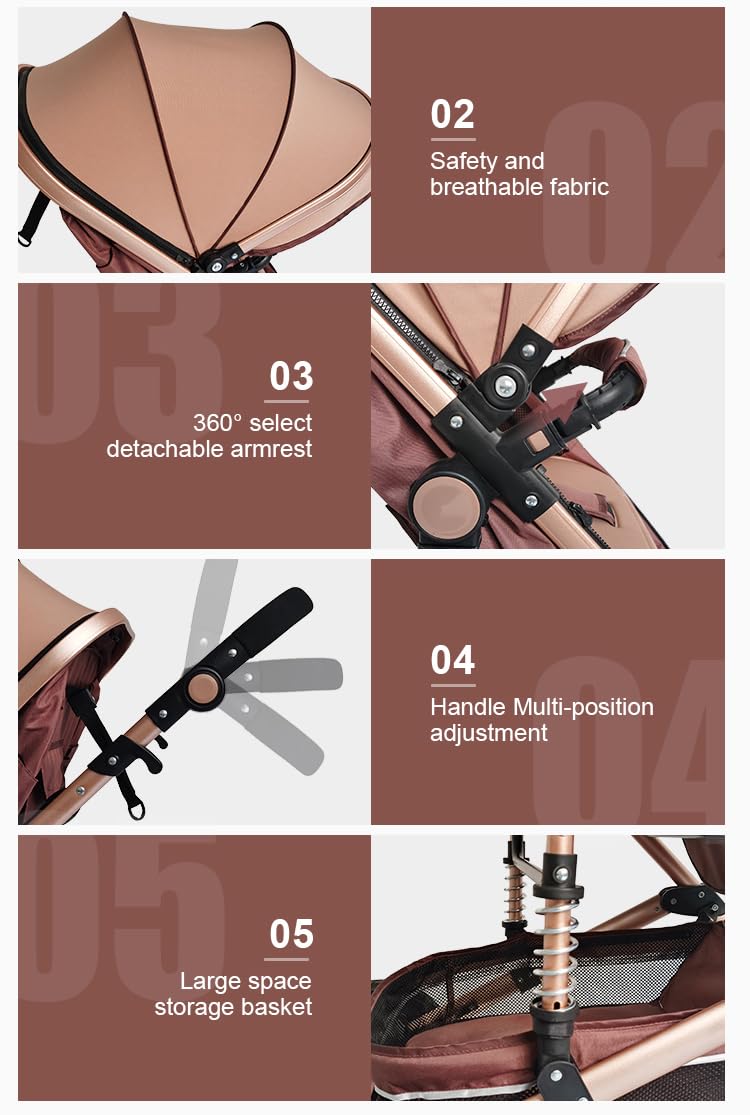 02
Safety and breathable fabric

03
360° select detachable armrest

04
Handle Multi-position adjustment

05
Large space storage basket