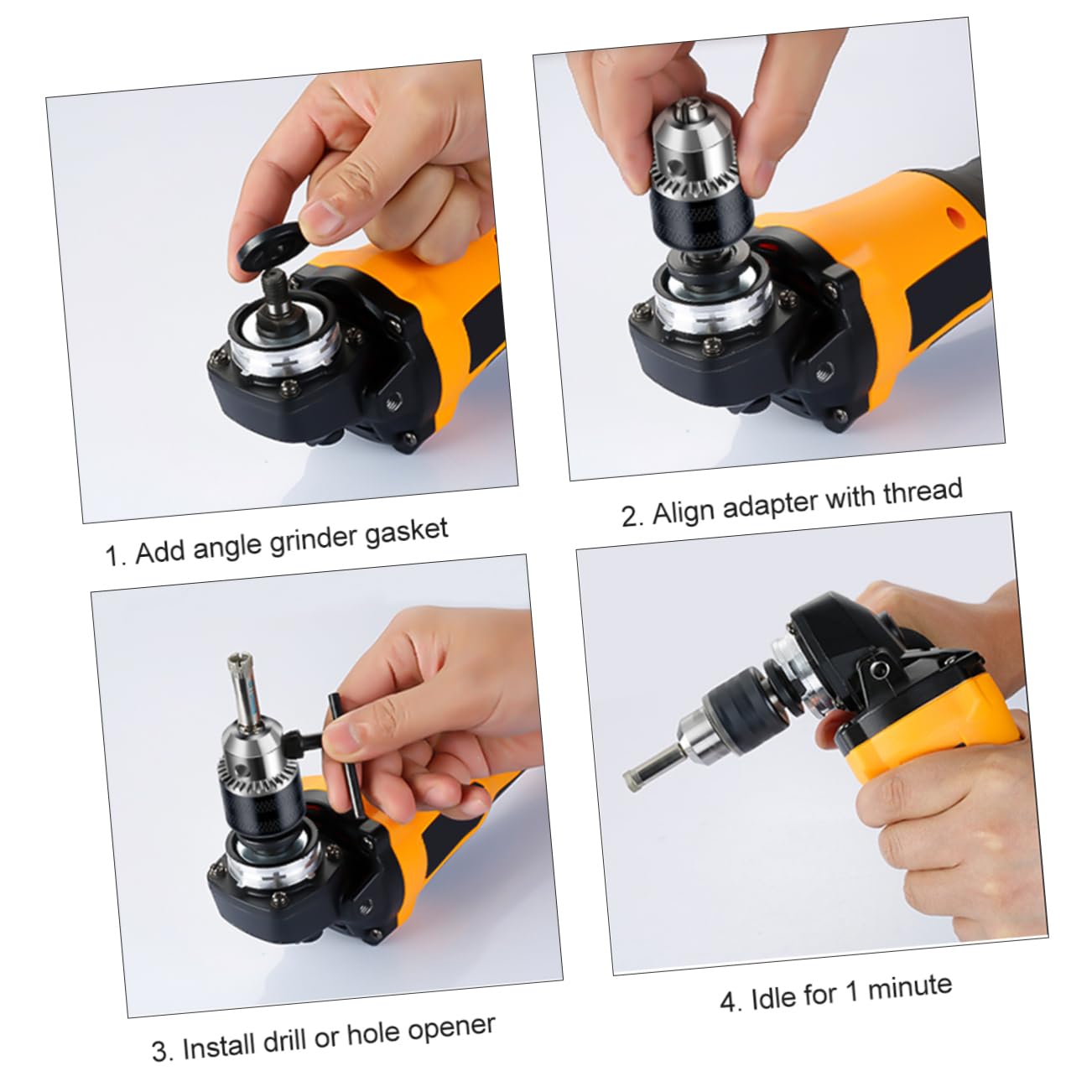 1. Add angle grinder gasket

2. Align adapter with thread

3. Install drill or hole opener

4. Idle for 1 minute