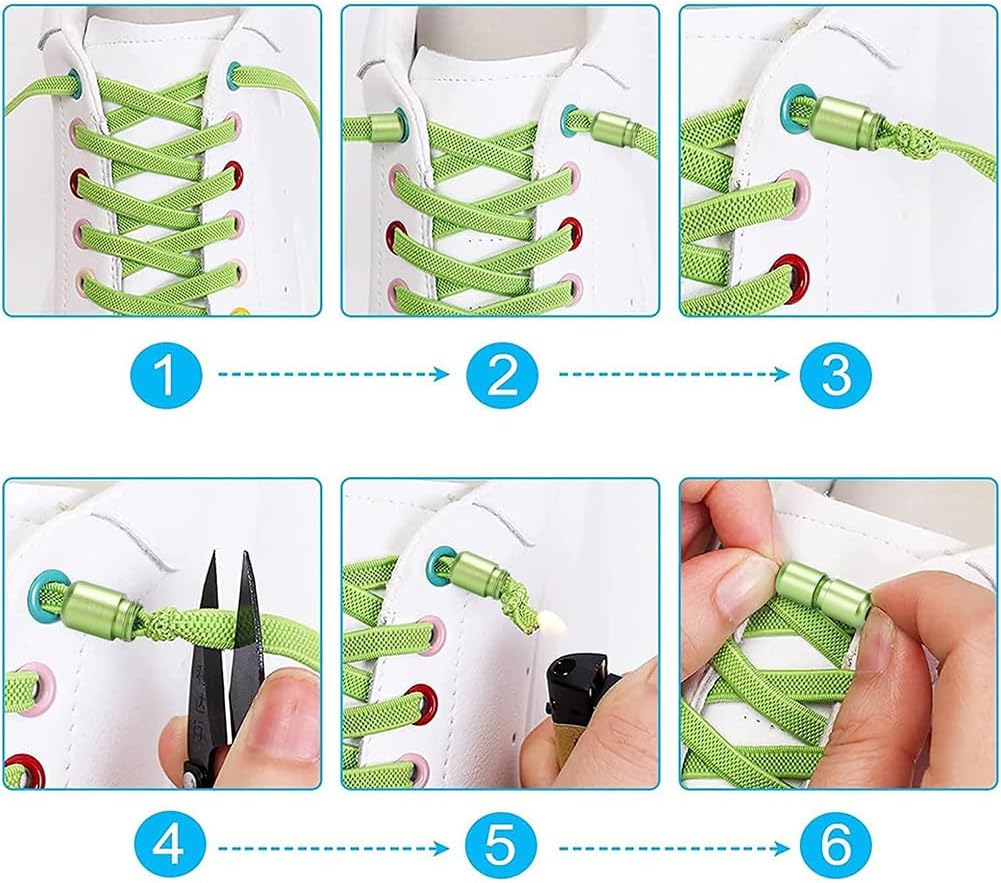 1
2
3
4
5
6