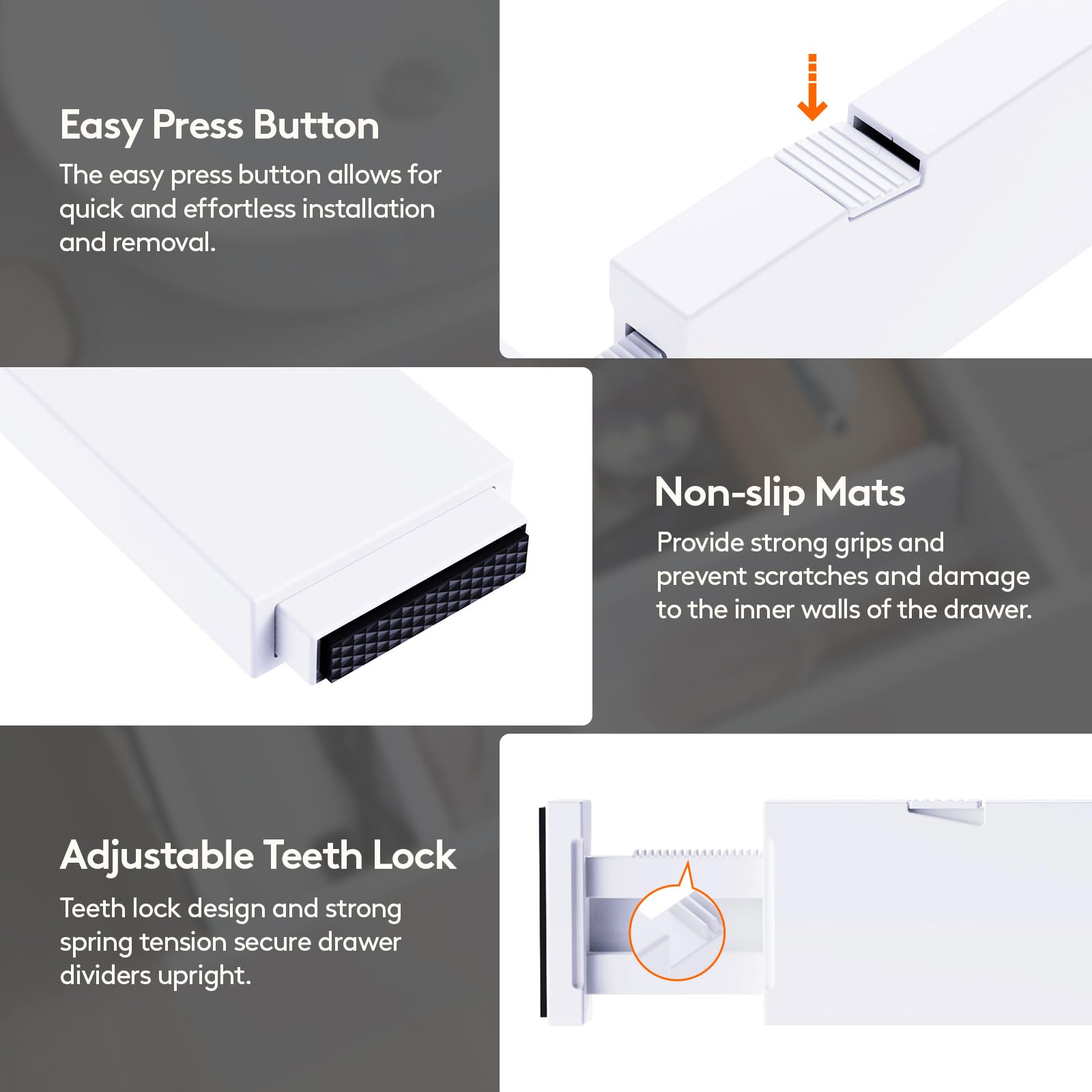 Easy Press Button
The easy press button allows for quick and effortless installation and removal.

Non-slip Mats
Provide strong grips and prevent scratches and damage to the inner walls of the drawer.

Adjustable Teeth Lock
Teeth lock design and strong spring tension secure drawer dividers upright.