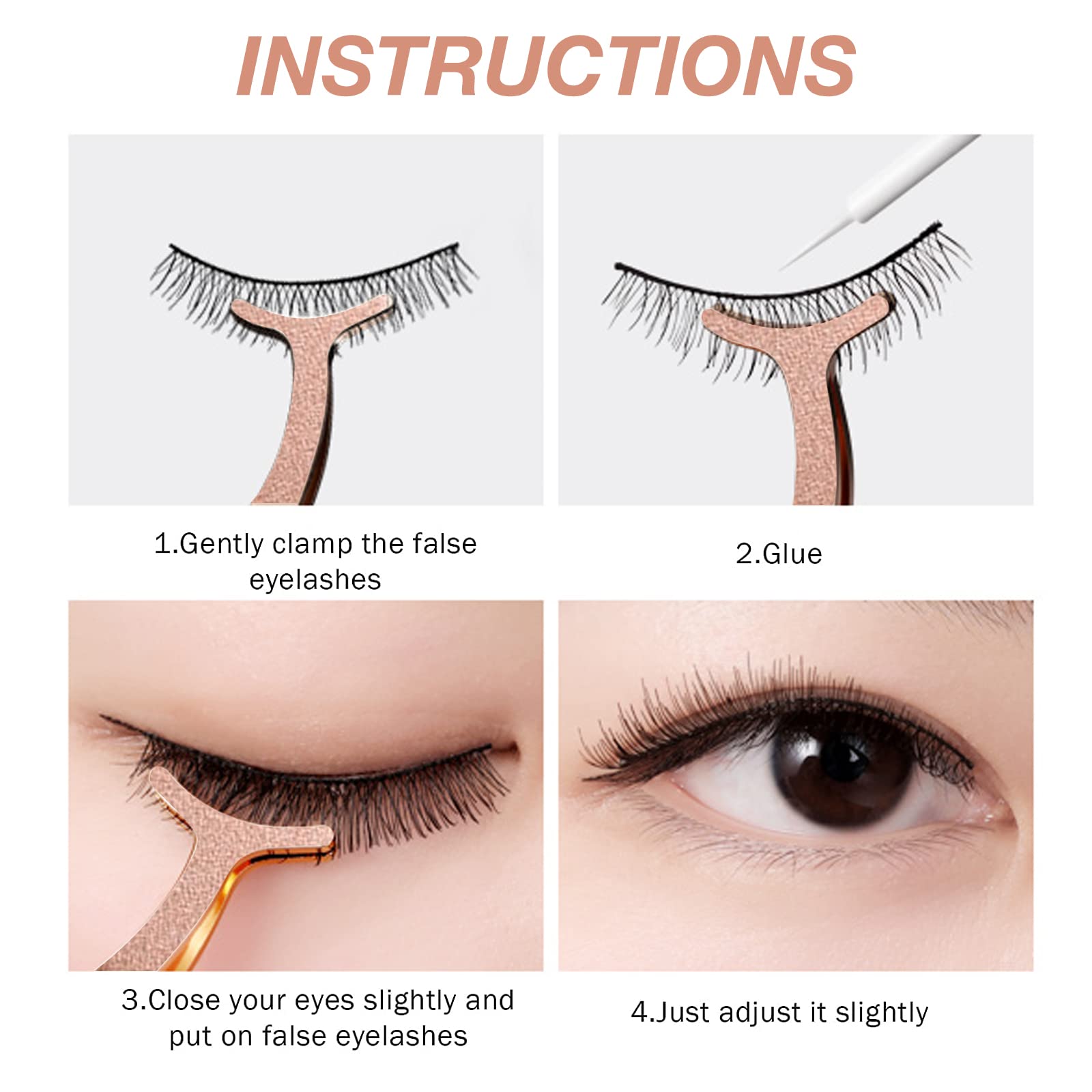 INSTRUCTIONS

1.Gently clamp the false eyelashes

2.Glue

3.Close your eyes slightly and put on false eyelashes

4.Just adjust it slightly