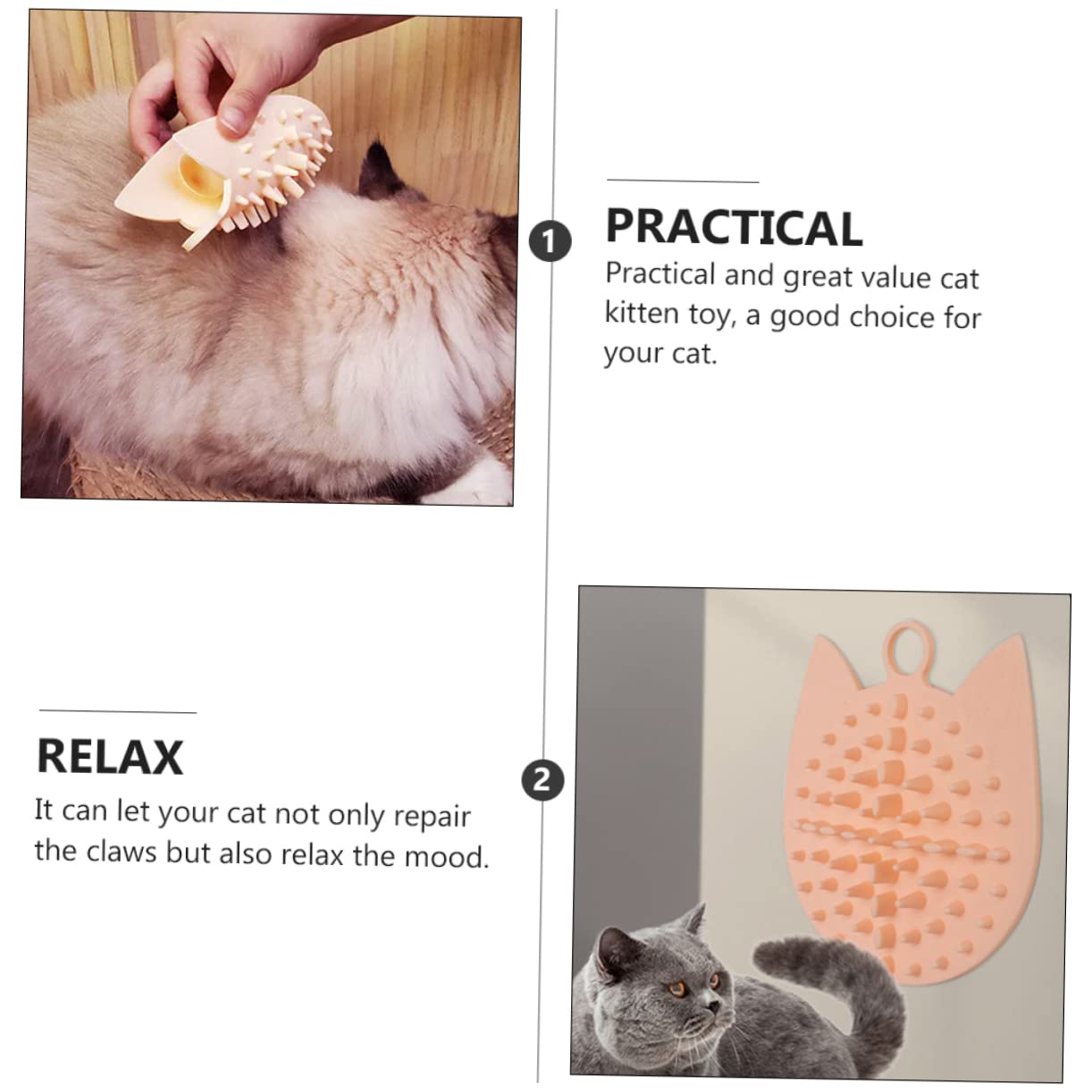 1

PRACTICAL

Practical and great value cat kitten toy, a good choice for your cat.

RELAX

It can let your cat not only repair the claws but also relax the mood.

2