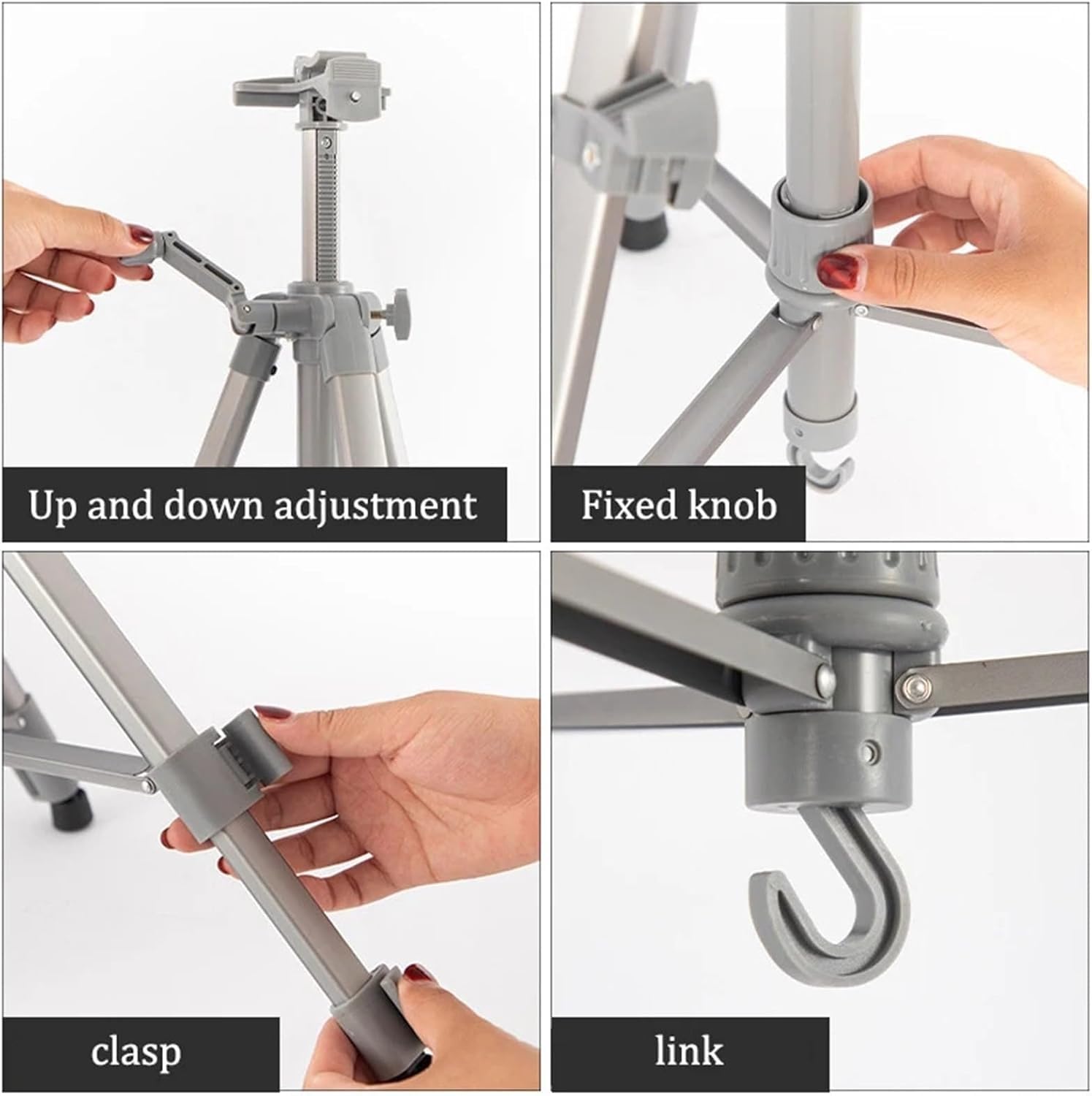 Up and down adjustment

Fixed knob

clasp

link