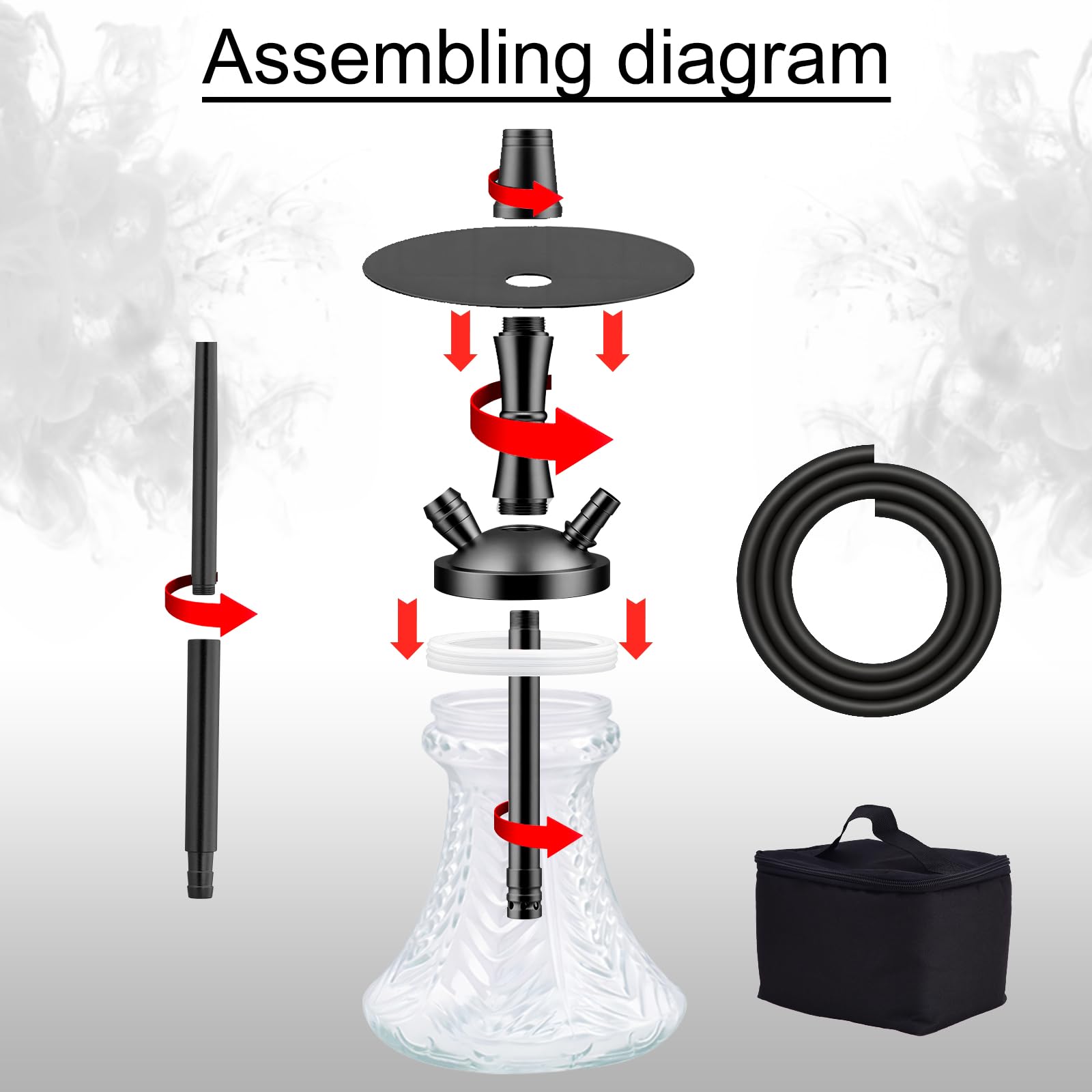 Assembling diagram