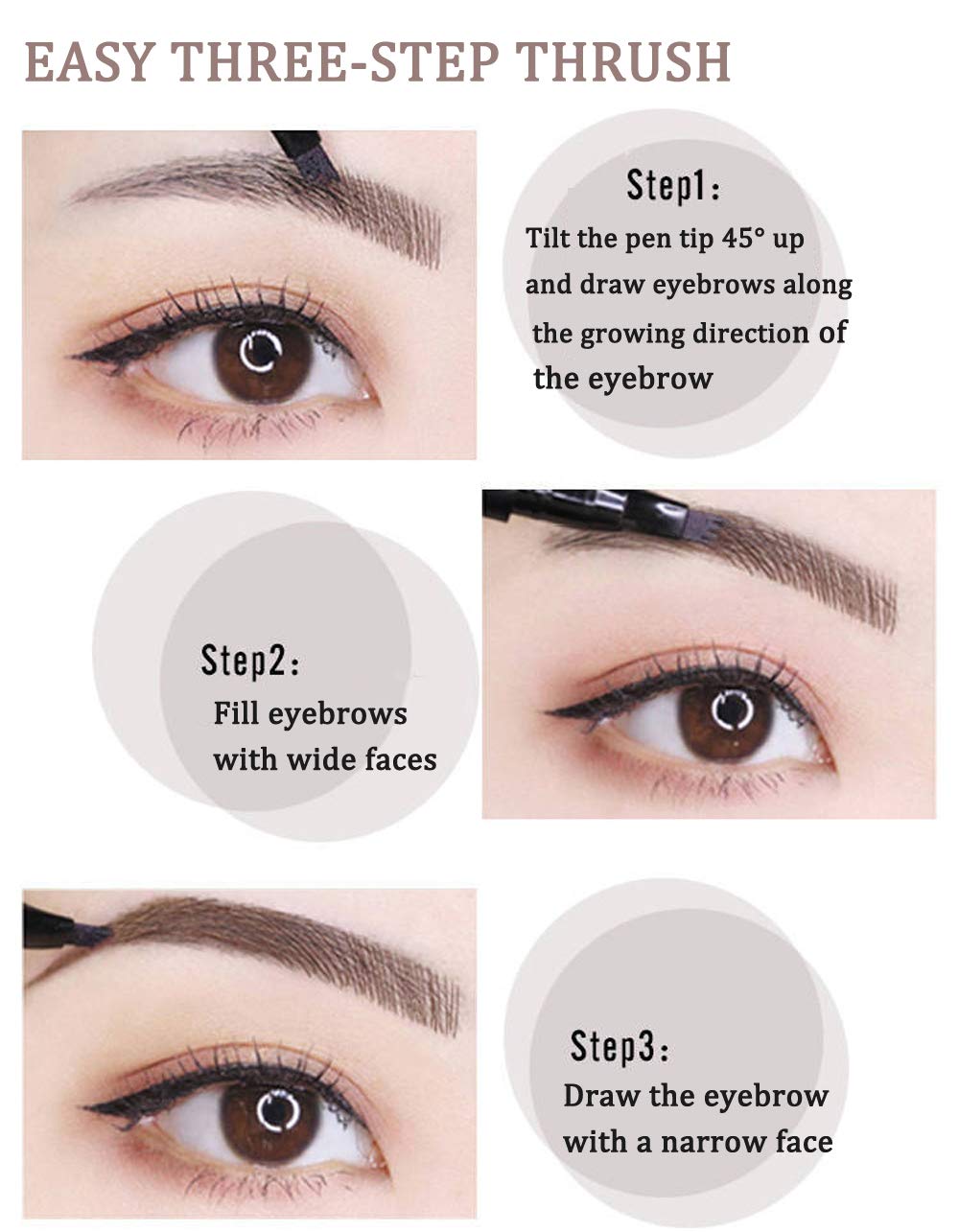 EASY THREE-STEP THRUSH

Step1:
Tilt the pen tip 45° up and draw eyebrows along the growing direction of the eyebrow

Step2:
Fill eyebrows with wide faces

Step3:
Draw the eyebrow with a narrow face