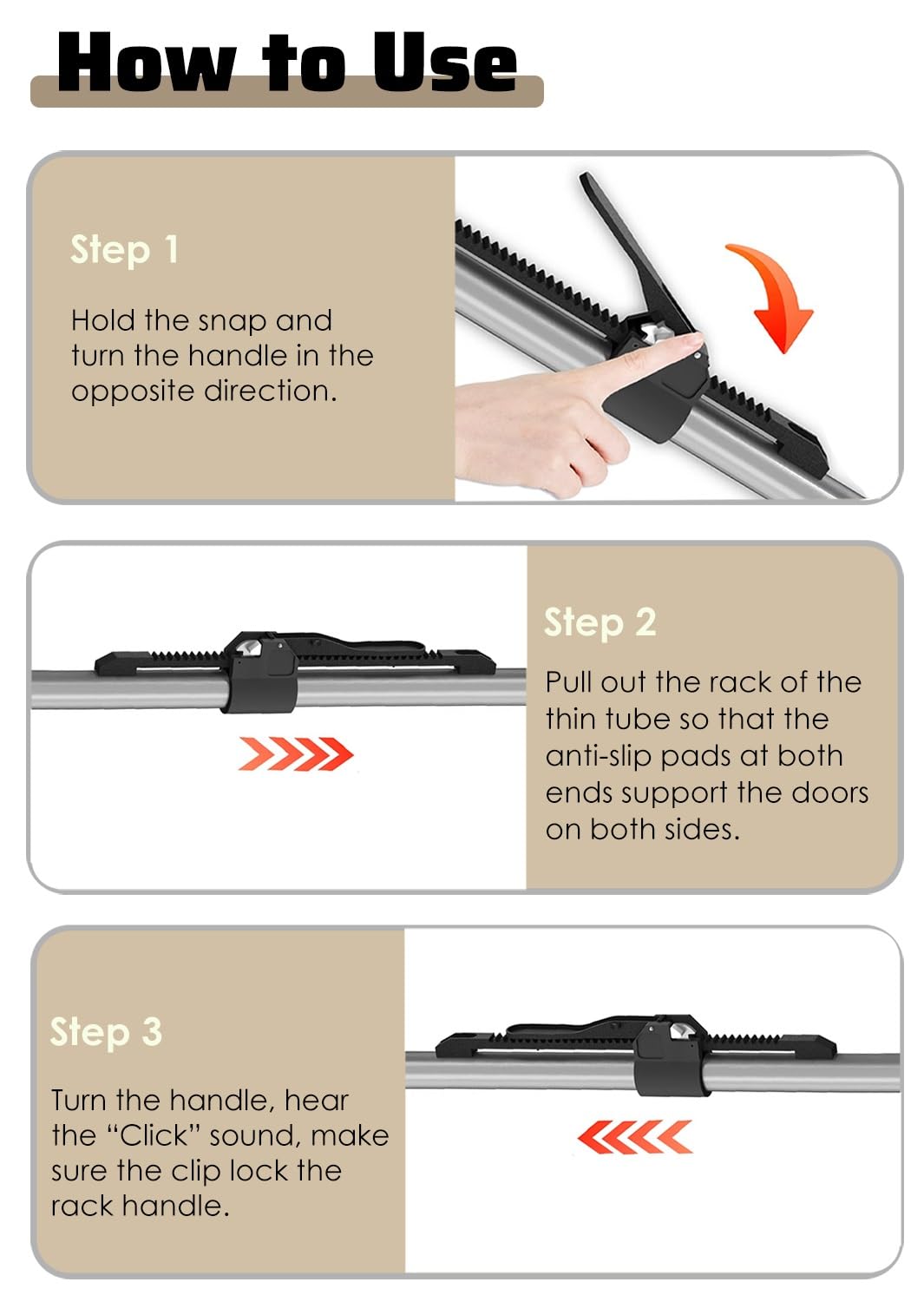 How to Use

Step 1

Hold the snap and turn the handle in the opposite direction.

Step 2

Pull out the rack of the thin tube so that the anti-slip pads at both ends support the doors on both sides.

Step 3

Turn the handle, hear the “Click” sound, make sure the clip lock the rack handle.