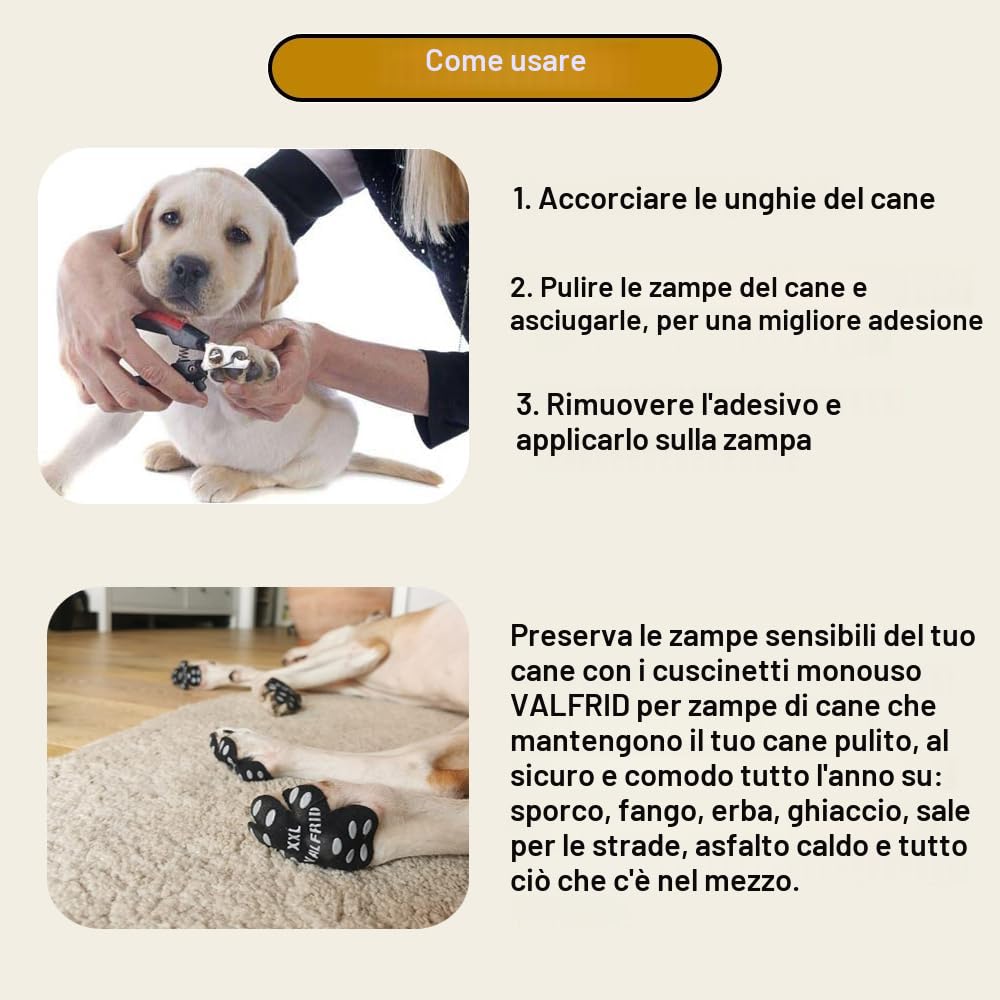 Come usare

1. Accorciare le unghie del cane

2. Pulire le zampe del cane e asciugarle, per una migliore adesione

3. Rimuovere l'adesivo e applicarlo sulla zampa

XXL VALFRID

Preserva le zampe sensibili del tuo cane con i cuscinetti monouso VALFRID per zampe di cane che mantengono il tuo cane pulito, al sicuro e comodo tutto l'anno su: sporco, fango, erba, ghiaccio, sale per le strade, asfalto caldo e tutto ciò che c'è nel mezzo.