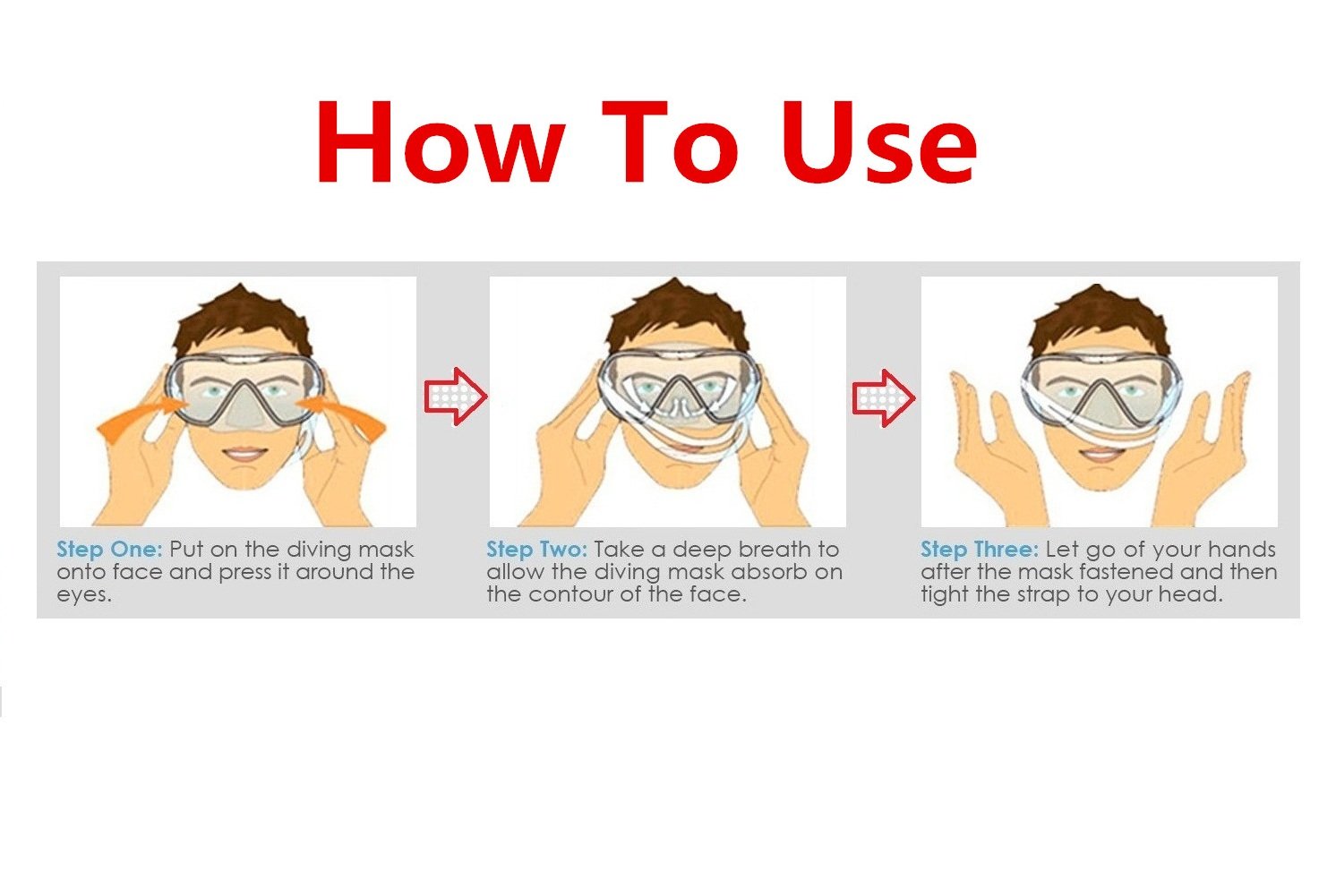 How To Use

Step One: Put on the diving mask onto face and press it around the eyes.

Step Two: Take a deep breath to allow the diving mask absorb on the contour of the face.

Step Three: Let go of your hands after the mask fastened and then tight the strap to your head.