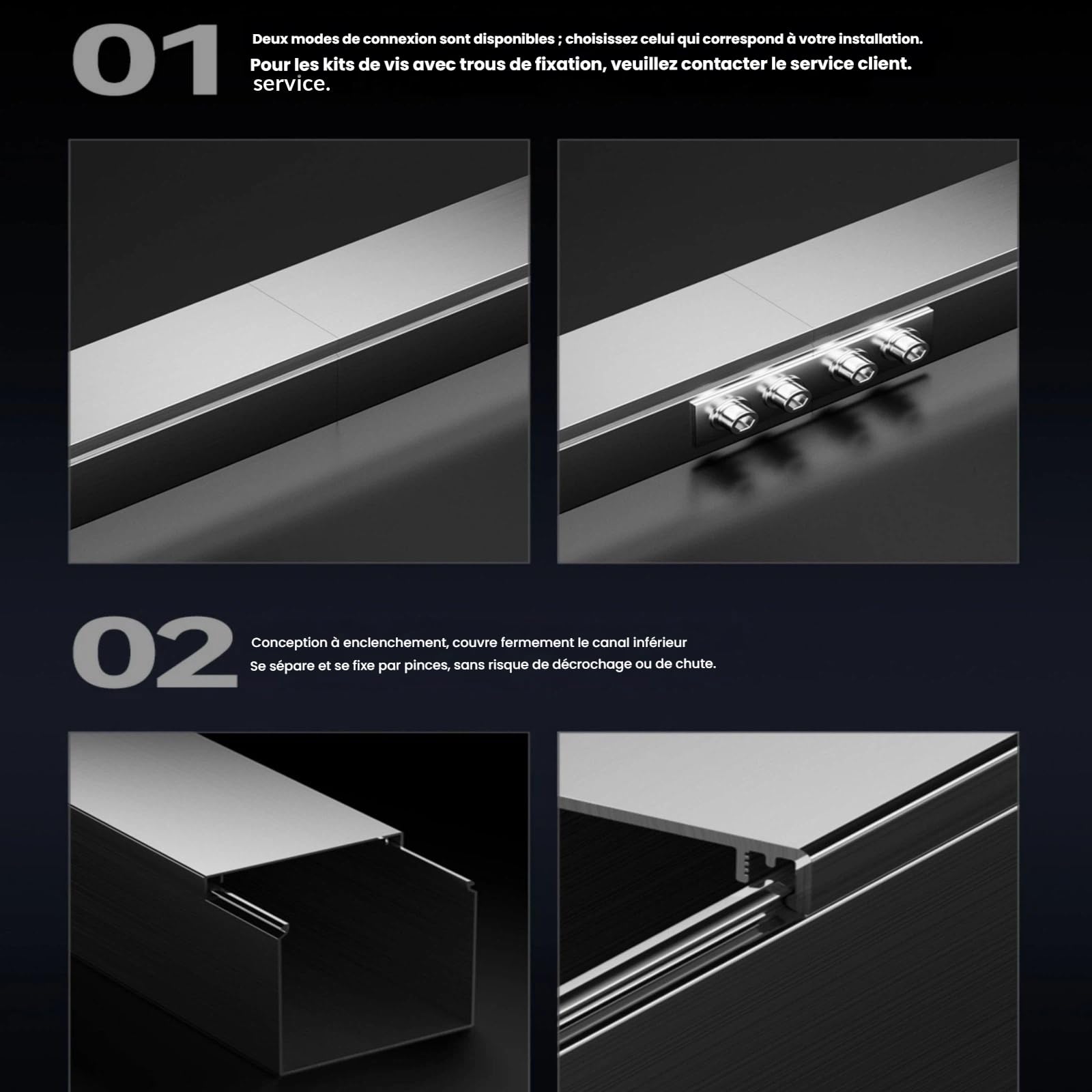 01

Deux modes de connexion sont disponibles ; choisissez celui qui correspond à votre installation.
Pour les kits de vis avec trous de fixation, veuillez contacter le service client.
service.

02

Conception à enclenchement, couvre fermement le canal inférieur
Se sépare et se fixe par pinces, sans risque de décrochage ou de chute.