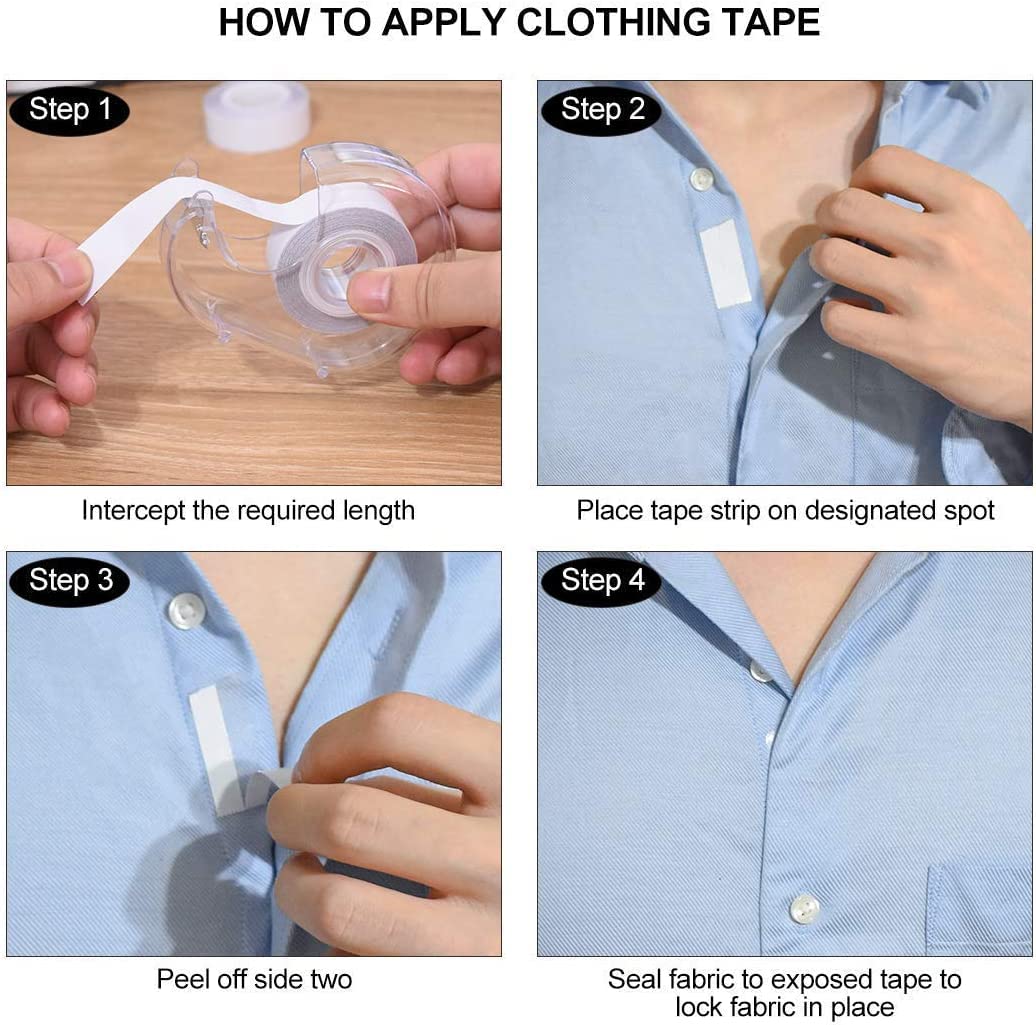 HOW TO APPLY CLOTHING TAPE

Step 1

Intercept the required length

Step 2

Place tape strip on designated spot

Step 3

Peel off side two

Step 4

Seal fabric to exposed tape to lock fabric in place