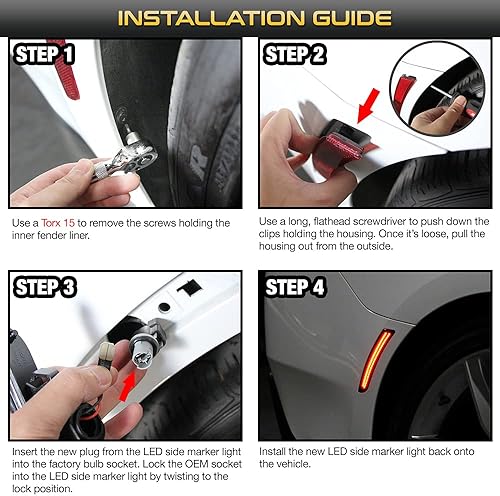 INSTALLATION GUIDE

STEP 1

Use a Torx 15 to remove the screws holding the inner fender liner.

STEP 2

Use a long, flathead screwdriver to push down the clips holding the housing. Once it's loose, pull the housing out from the outside.

STEP 3

Insert the new plug from the LED side marker light into the factory bulb socket. Lock the OEM socket into the LED side marker light by twisting to the lock position.

STEP 4

Install the new LED side marker light back onto the vehicle.