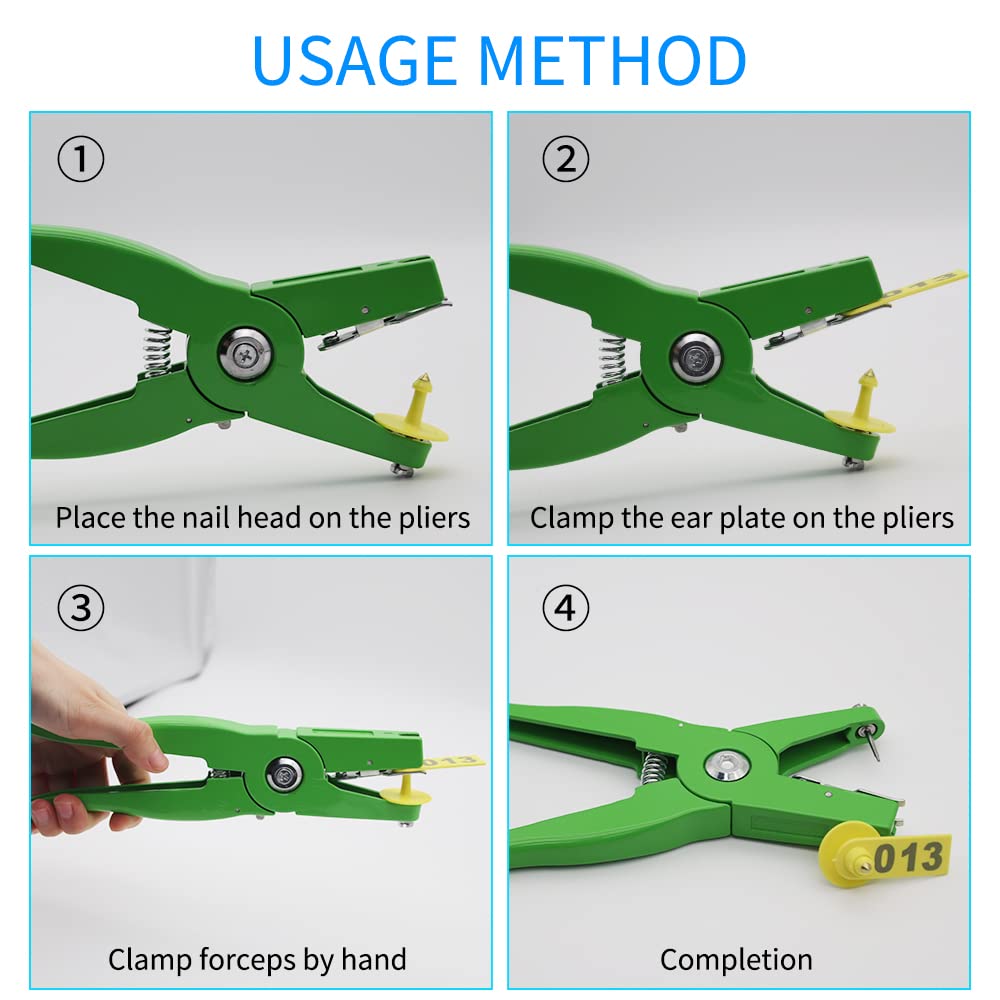 USAGE METHOD

①

Place the nail head on the pliers

②

013

Clamp the ear plate on the pliers

③

013

Clamp forceps by hand

④

013

Completion