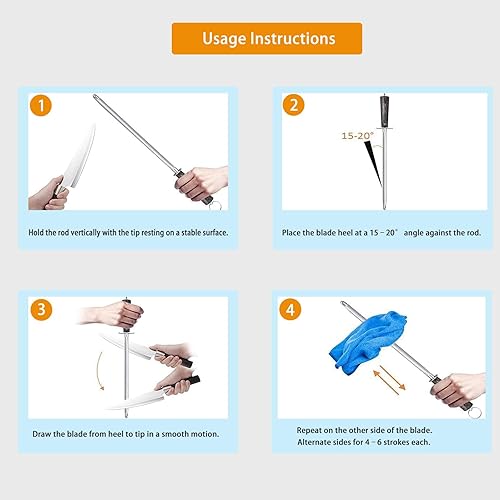 Usage Instructions

1

Hold the rod vertically with the tip resting on a stable surface.

2

15-20°

Place the blade heel at a 15 – 20° angle against the rod.

3

Draw the blade from heel to tip in a smooth motion.

4

Repeat on the other side of the blade.
Alternate sides for 4 – 6 strokes each.