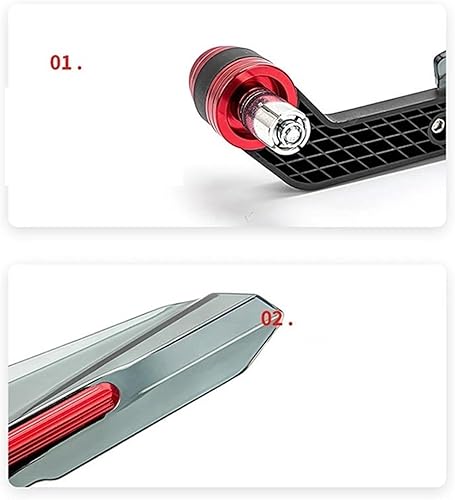 01.

02.