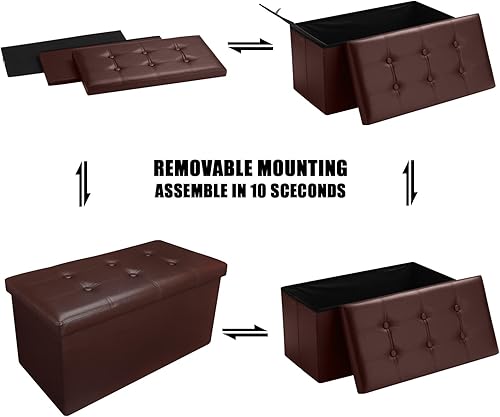 REMOVABLE MOUNTING
ASSEMBLE IN 10 SCECONDS