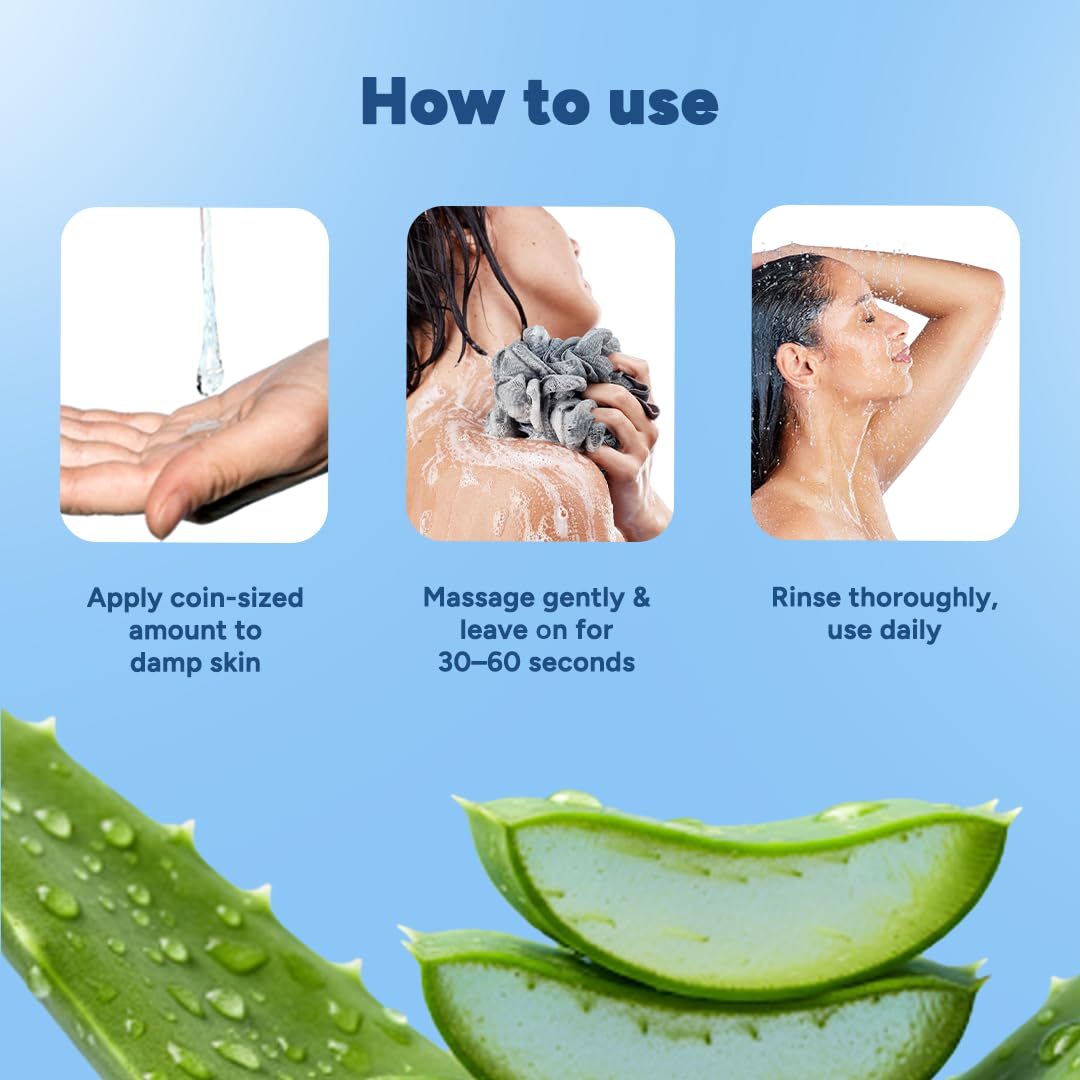 How to use

Apply coin-sized amount to damp skin

Massage gently & leave on for 30–60 seconds

Rinse thoroughly, use daily