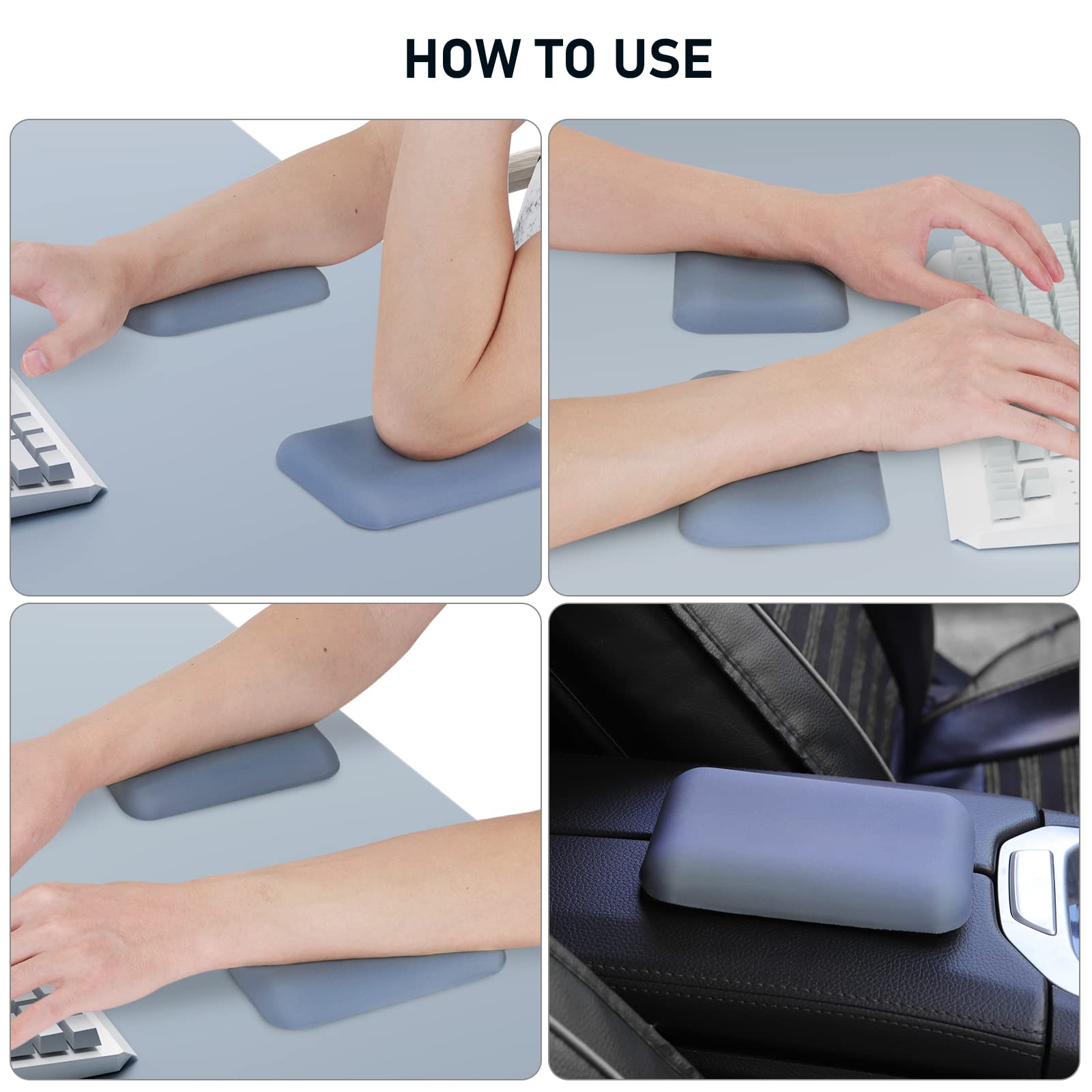 HOW TO USE