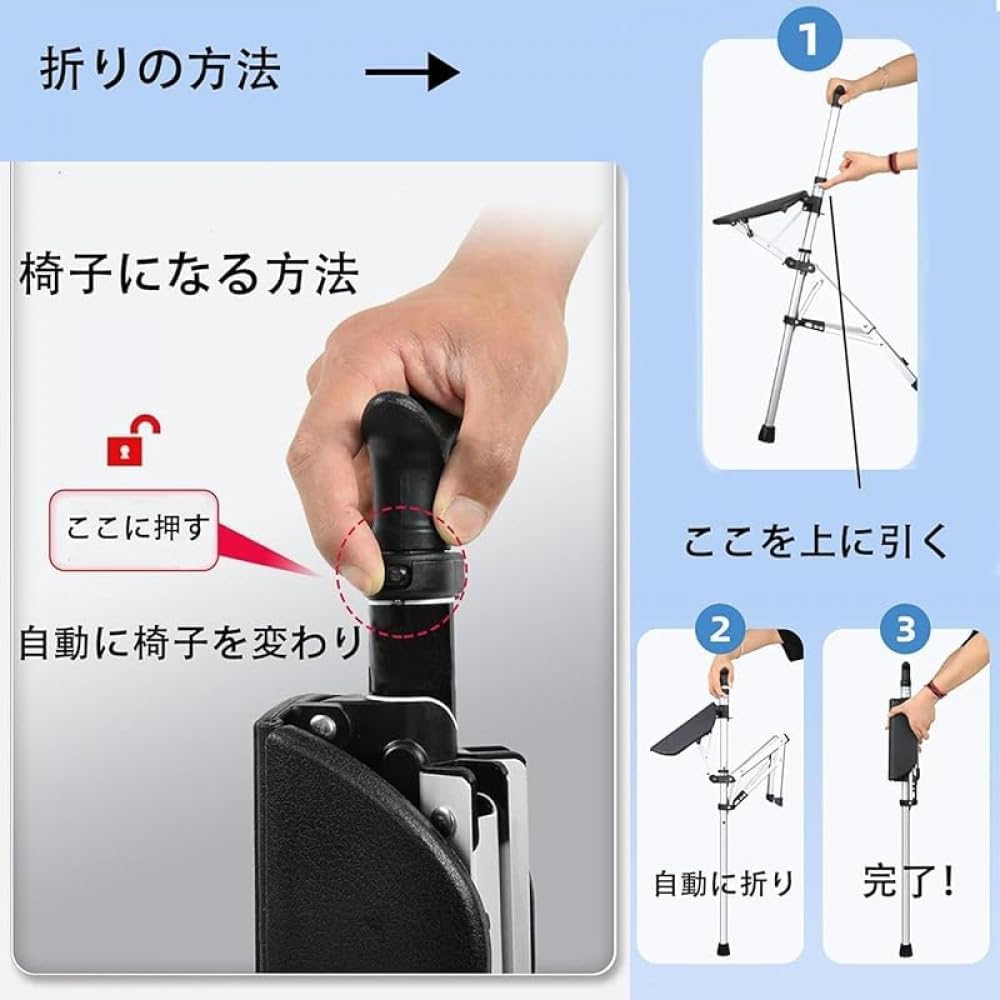 折りの方法 →

椅子になる方法

ここに押す

自動に椅子を変わり

1

ここを上に引く

2

自動に折り

3

完了！