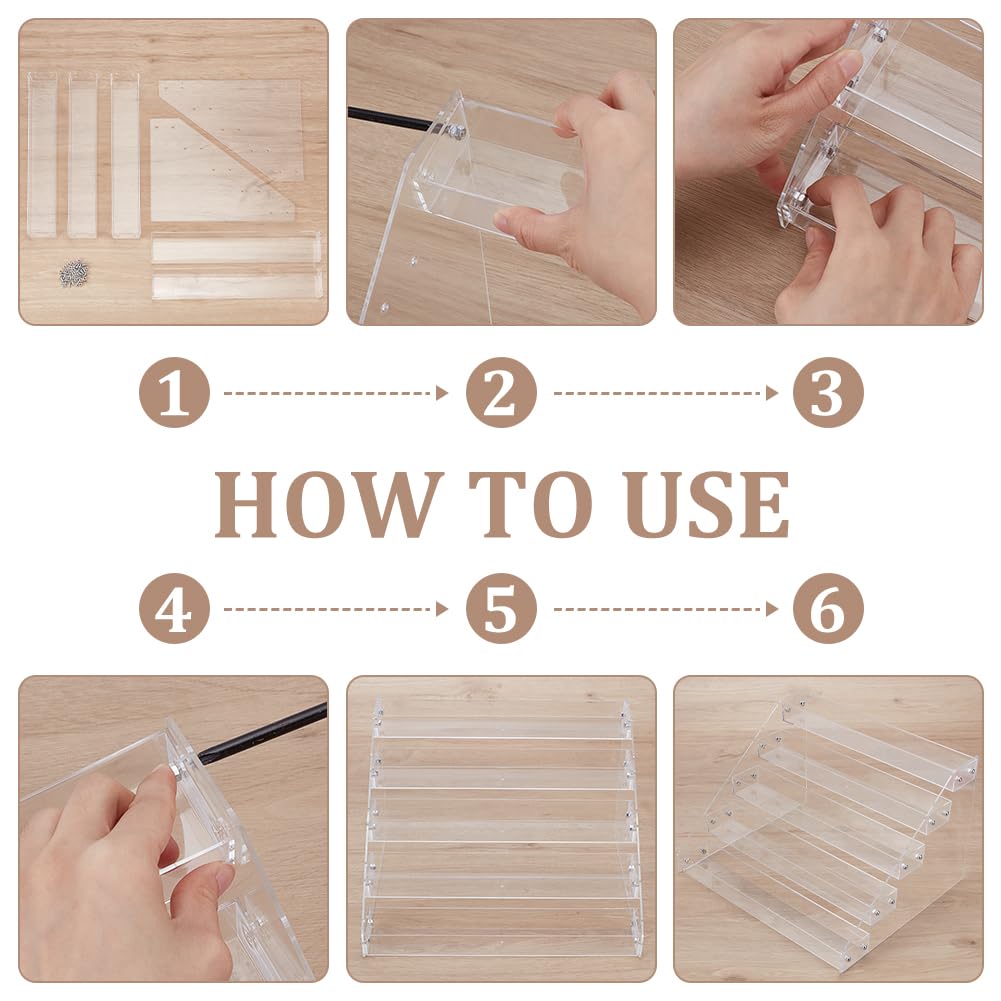 1

2

3

HOW TO USE

4

5

6